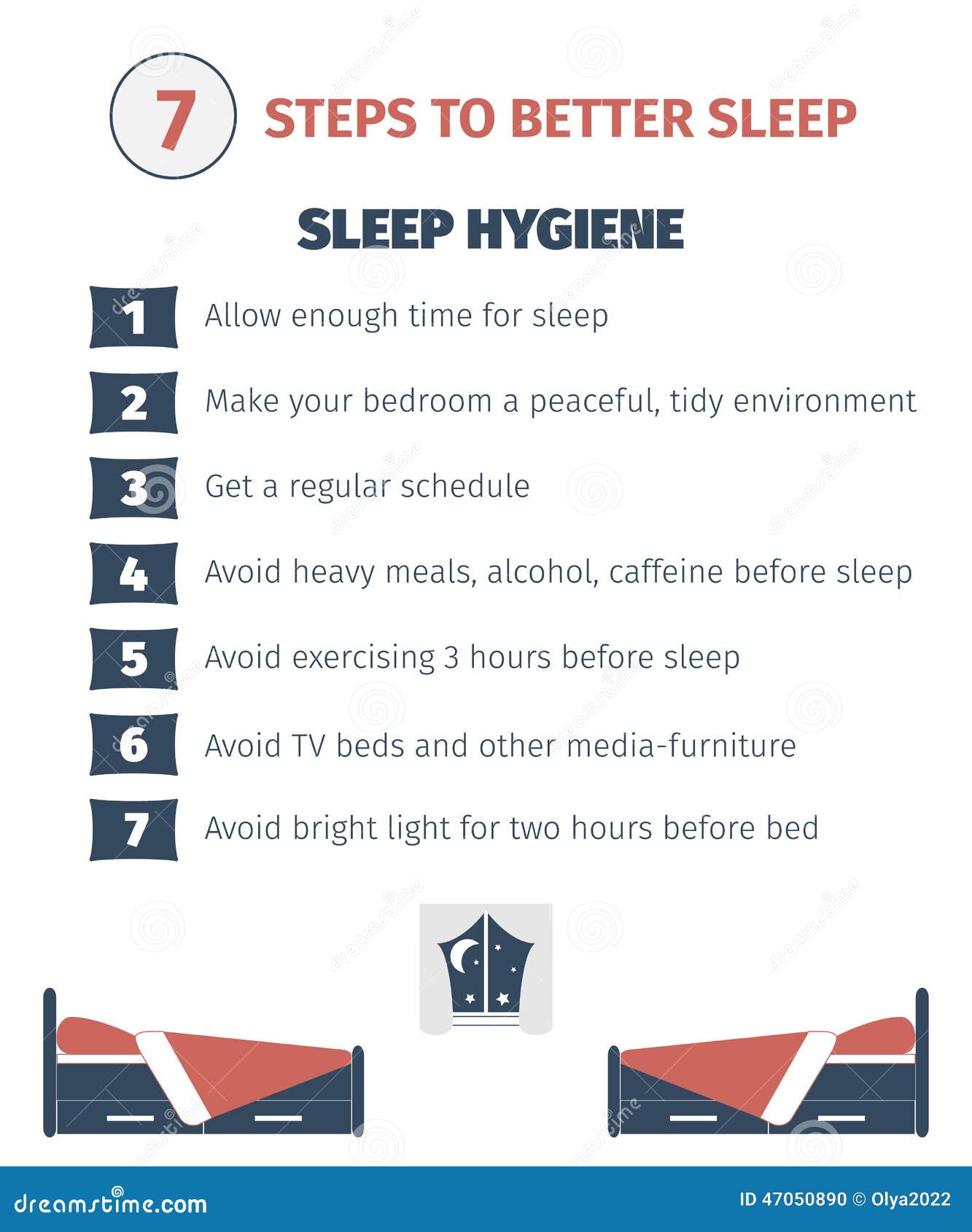 7 STEPS TO BETTER SLEEP

SLEEP HYGIENE

1 Allow enough time for sleep

2 Make your bedroom a peaceful, tidy environment

3 Get a regular schedule

4 Avoid heavy meals, alcohol, caffeine before sleep

5 Avoid exercising 3 hours before sleep

6 Avoid TV beds and other media-furniture

7 Avoid bright light for two hours before bed

dreamstime.com

ID 47050890 © Olya2022