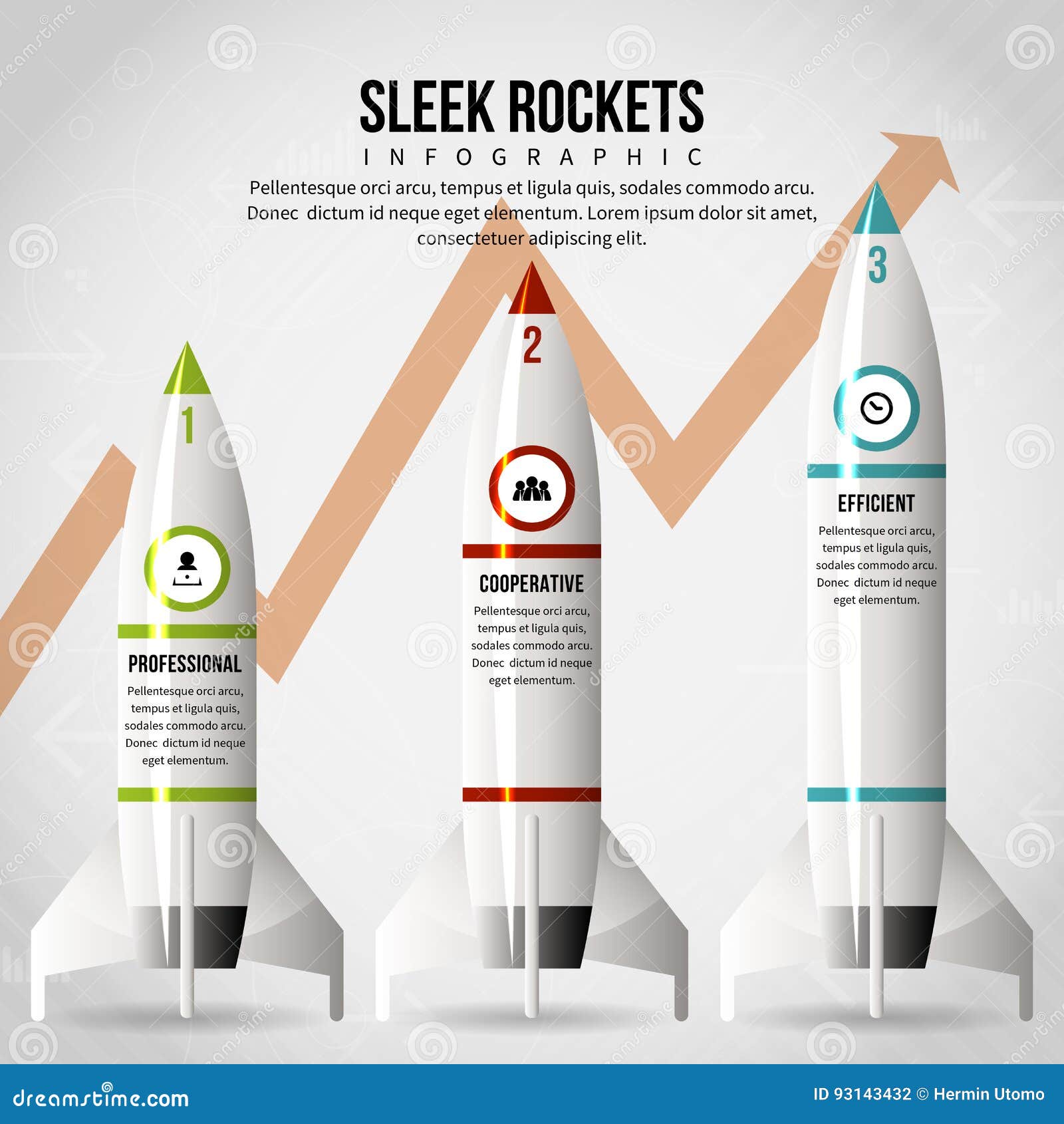 SLEEK ROCKETS
INFOGRAPHIC

Pellentesque orci arcu, tempus et ligula quis, sodales commodo arcu. Donec dictum id neque eget elementum. Lorem ipsum dolor sit amet, consectetuer adipiscing elit.

1

PROFESSIONAL

Pellentesque orci arcu, tempus et ligula quis, sodales commodo arcu. Donec dictum id neque eget elementum.

2

COOPERATIVE

Pellentesque orci arcu, tempus et ligula quis, sodales commodo arcu. Donec dictum id neque eget elementum.

3

EFFICIENT

Pellentesque orci arcu, tempus et ligula quis, sodales commodo arcu. Donec dictum id neque eget elementum.

dreamstime.com

ID 93143432 © Hermin Utomo