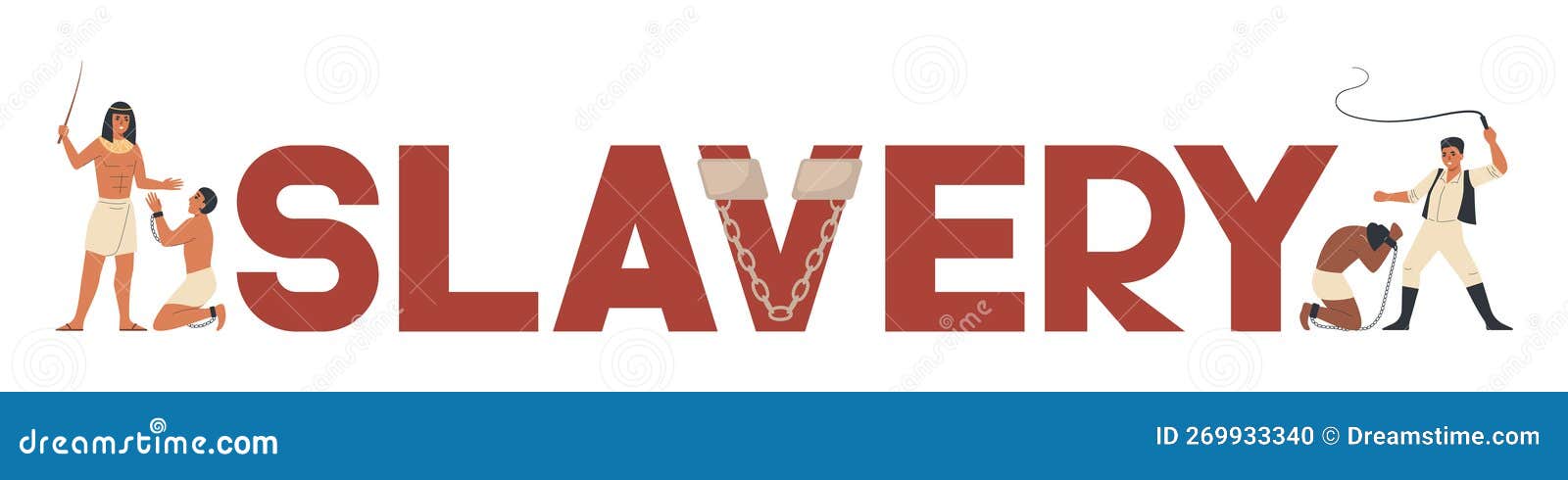 SLAVERY

dreamstime.com

ID 269933340 © Dreamstime.com