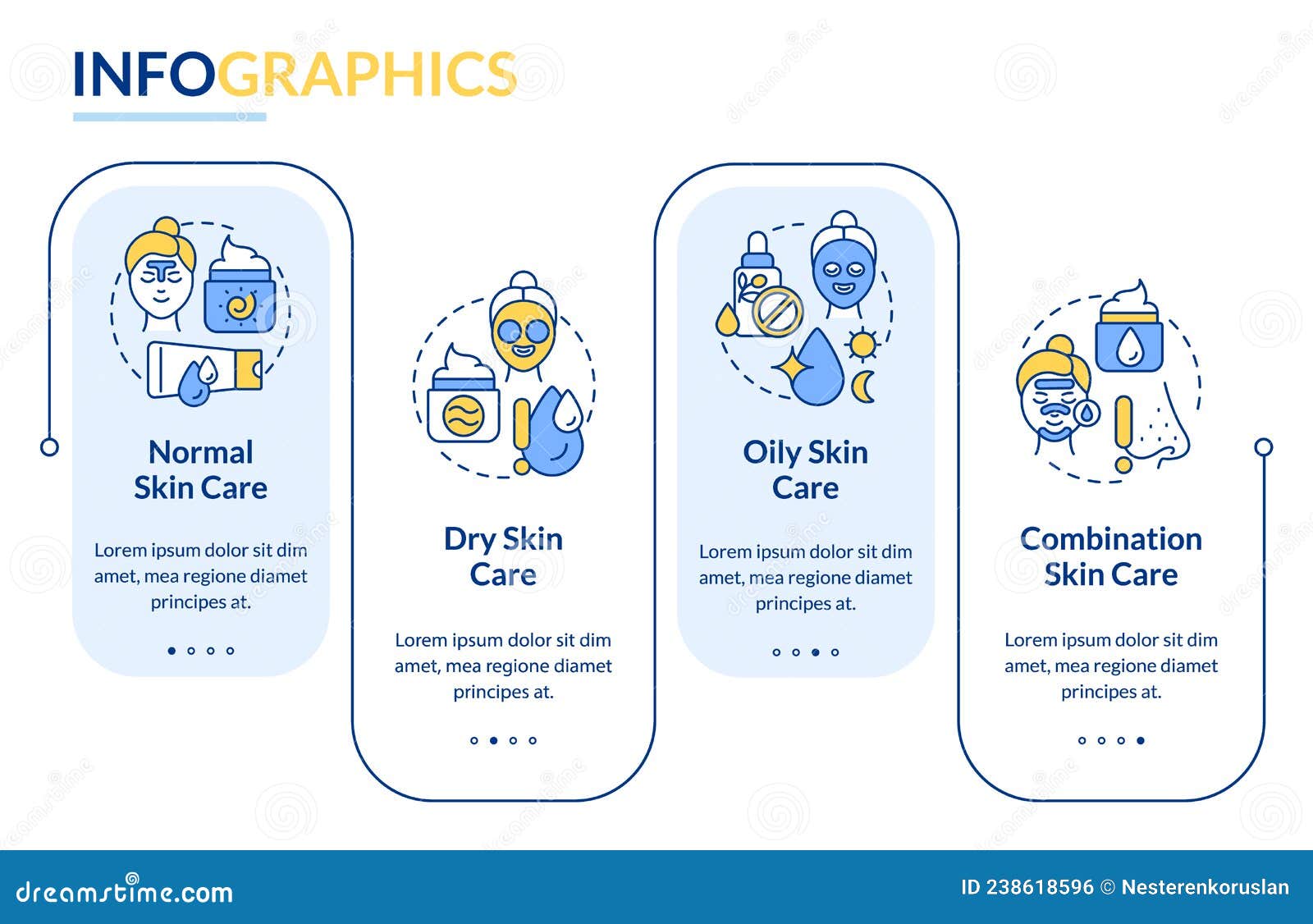 INFOGRAPHICS

Normal Skin Care

Lorem ipsum dolor sit dim amet, mea regione diamet principes at.

Dry Skin Care

Lorem ipsum dolor sit dim amet, mea regione diamet principes at.

Oily Skin Care

Lorem ipsum dolor sit dim amet, mea regione diamet principes at.

Combination Skin Care

Lorem ipsum dolor sit dim amet, mea regione diamet principes at.

dreamstime.com

ID 238618596 © Nesterenkoruslan