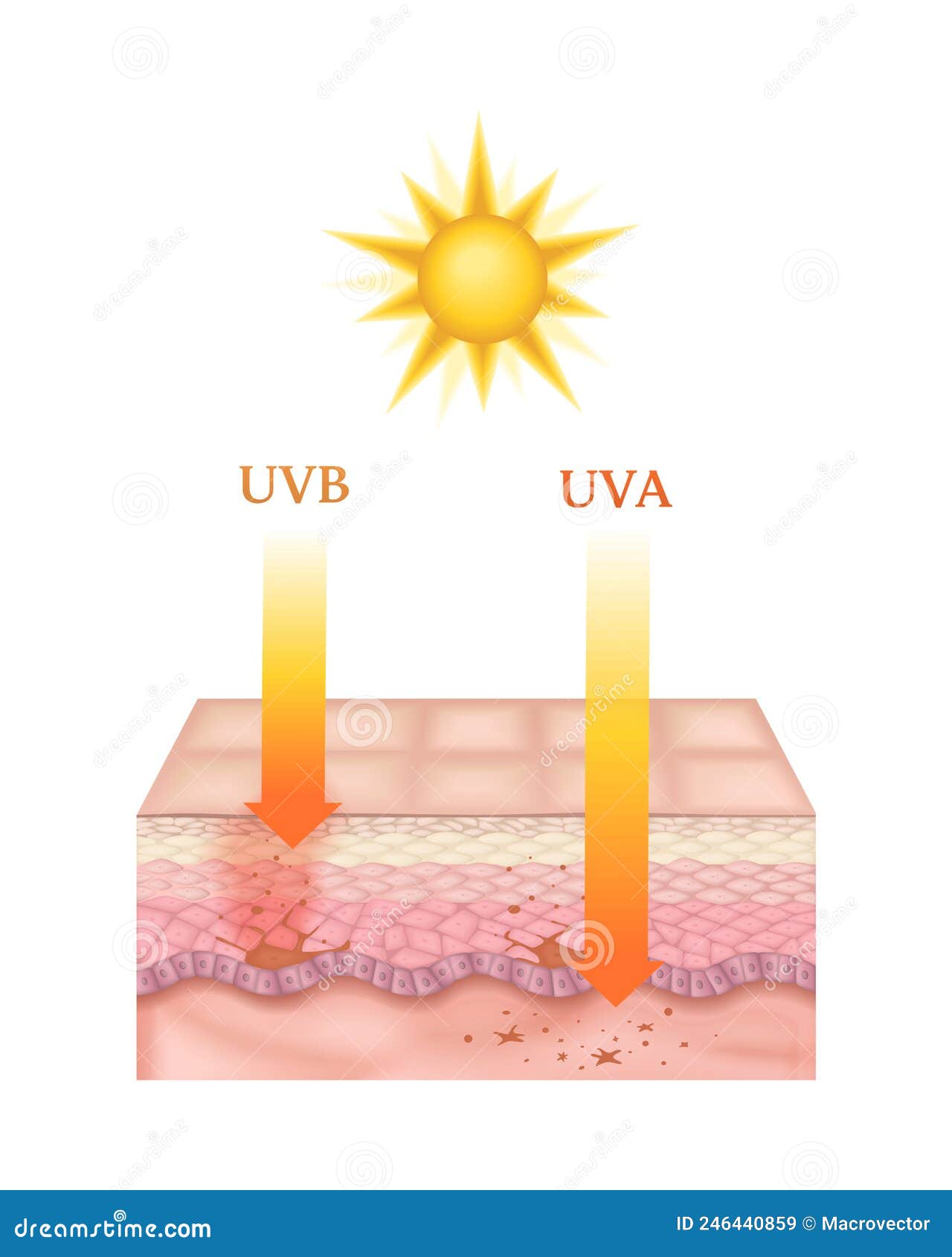 UVB

UVA

dreamstime.com

ID 246440859 © Macrovector