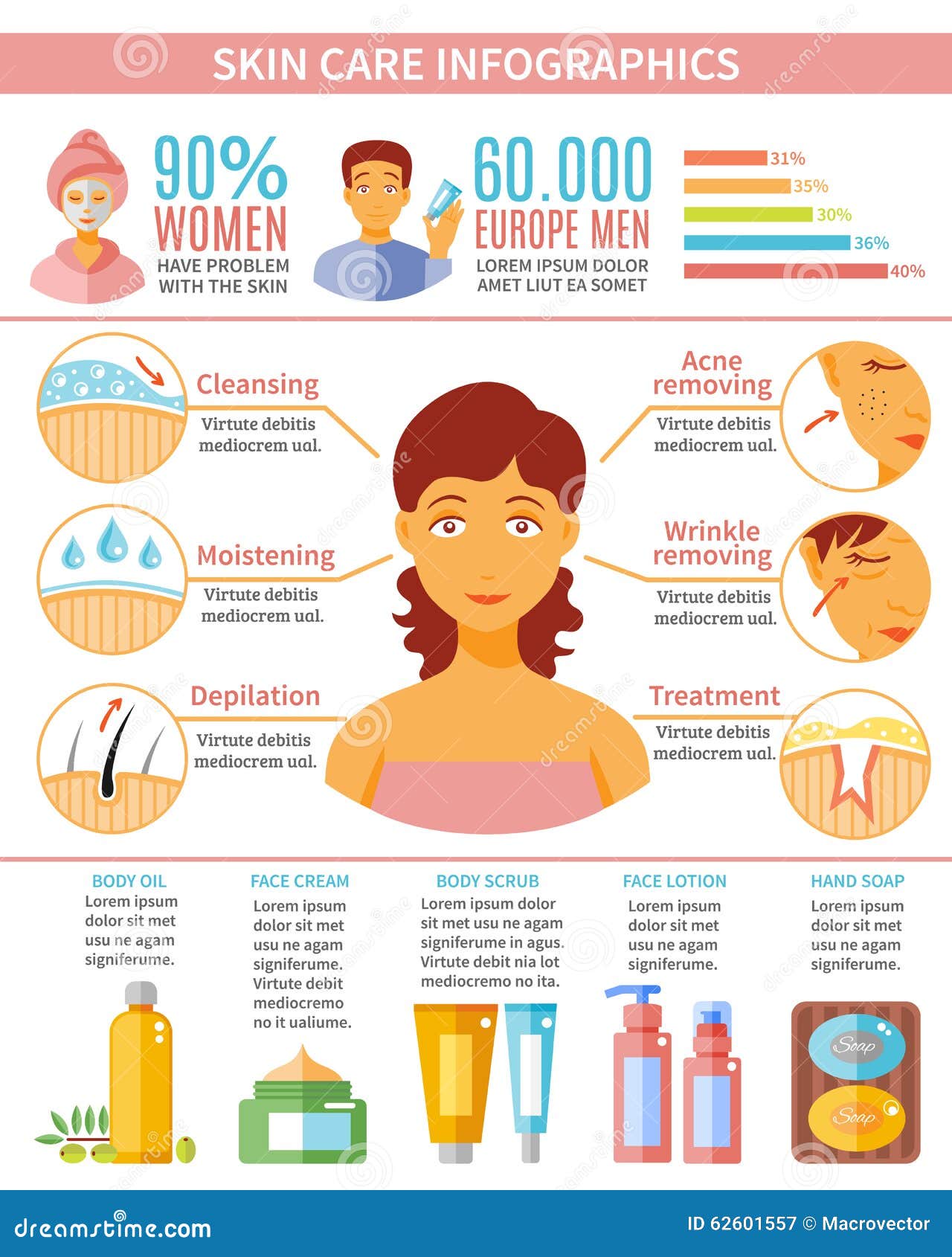 SKIN CARE INFOGRAPHICS

90%
WOMEN
HAVE PROBLEM WITH THE SKIN

60.000
EUROPE MEN
LOREM IPSUM DOLOR AMET LIUT EA SOMET

31%
35%
30%
36%
40%

Cleansing
Virtute debitis mediocrem ual.

Moistening
Virtute debitis mediocrem ual.

Depilation
Virtute debitis mediocrem ual.

Acne removing
Virtute debitis mediocrem ual.

Wrinkle removing
Virtute debitis mediocrem ual.

Treatment
Virtute debitis mediocrem ual.

BODY OIL
Lorem ipsum dolor sit met usu ne agam signiferume.

FACE CREAM
Lorem ipsum dolor sit met usu ne agam signiferume. Virtute debit mediocremo no it ualiume.

BODY SCRUB
Lorem ipsum dolor sit met usu ne agam signiferume in agus. Virtute debit nia lot mediocremo no ita.

FACE LOTION
Lorem ipsum dolor sit met usu ne agam signiferume.

HAND SOAP
Lorem ipsum dolor sit met usu ne agam signiferume.

Soap
Soap

dreamstime.com
ID 62601557 © Macrovector