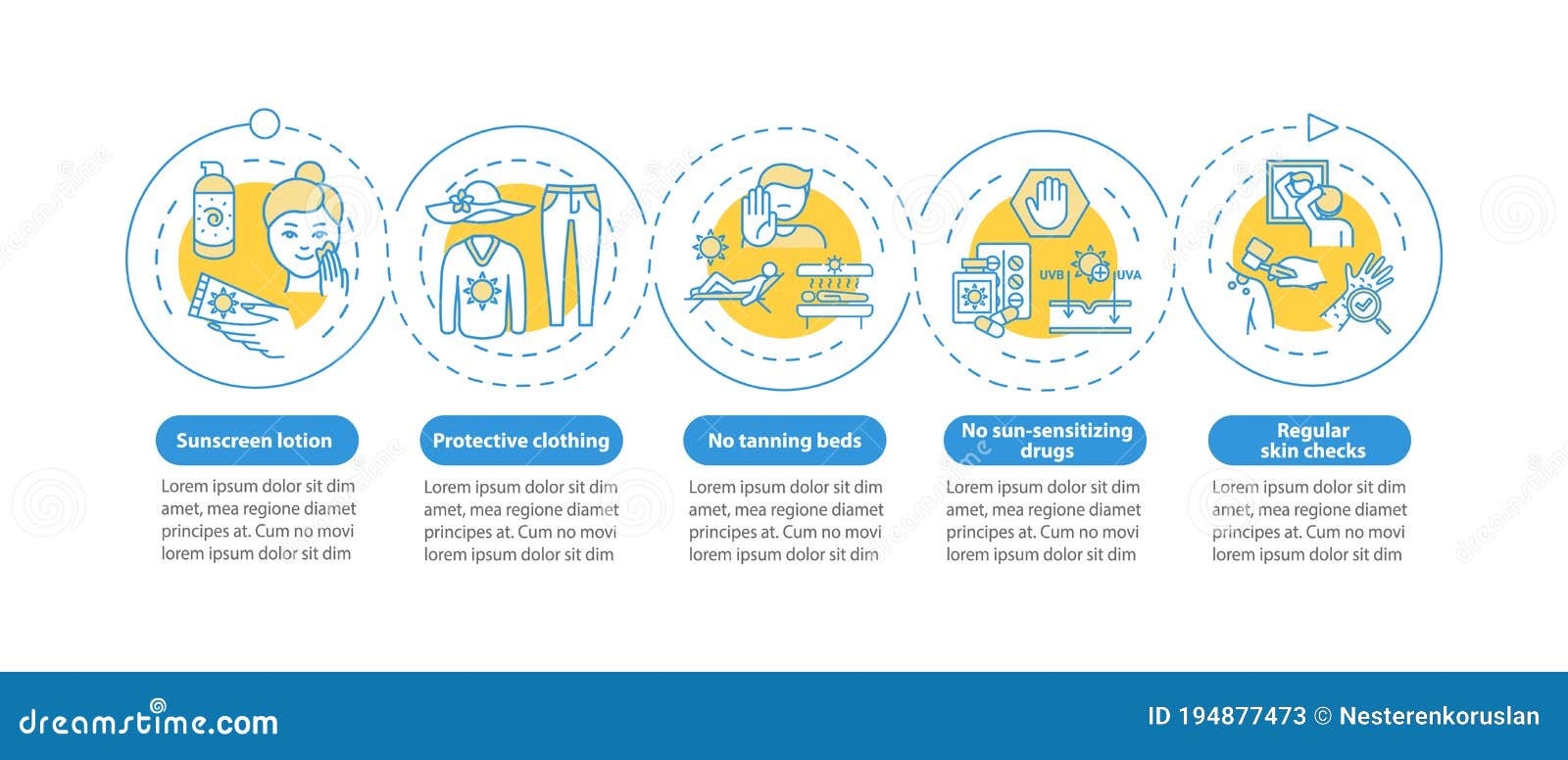 UVB UVA

Sunscreen lotion

Lorem ipsum dolor sit dim amet, mea regione diamet principes at. Cum no movi lorem ipsum dolor sit dim

Protective clothing

Lorem ipsum dolor sit dim amet, mea regione diamet principes at. Cum no movi lorem ipsum dolor sit dim

No tanning beds

Lorem ipsum dolor sit dim amet, mea regione diamet principes at. Cum no movi lorem ipsum dolor sit dim

No sun-sensitizing drugs

Lorem ipsum dolor sit dim amet, mea regione diamet principes at. Cum no movi lorem ipsum dolor sit dim

Regular skin checks

Lorem ipsum dolor sit dim amet, mea regione diamet principes at. Cum no movi lorem ipsum dolor sit dim

dreamstime.com

ID 194877473 © Nesterenkoruslan