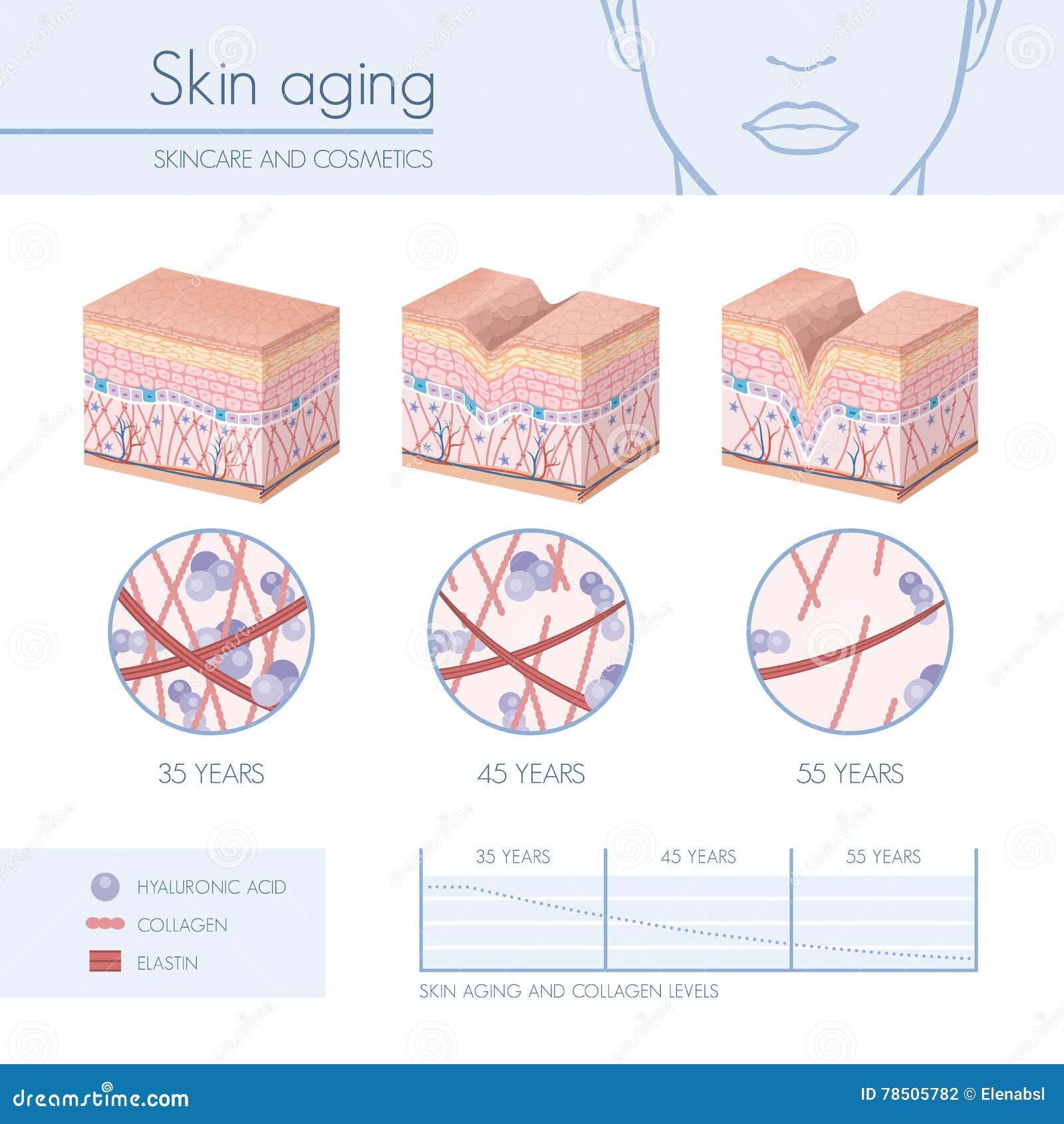 Skin aging

SKINCARE AND COSMETICS

35 YEARS

45 YEARS

55 YEARS

HYALURONIC ACID

COLLAGEN

ELASTIN

35 YEARS

45 YEARS

55 YEARS

SKIN AGING AND COLLAGEN LEVELS

dreamstime.com

ID 78505782 © Elenabsl