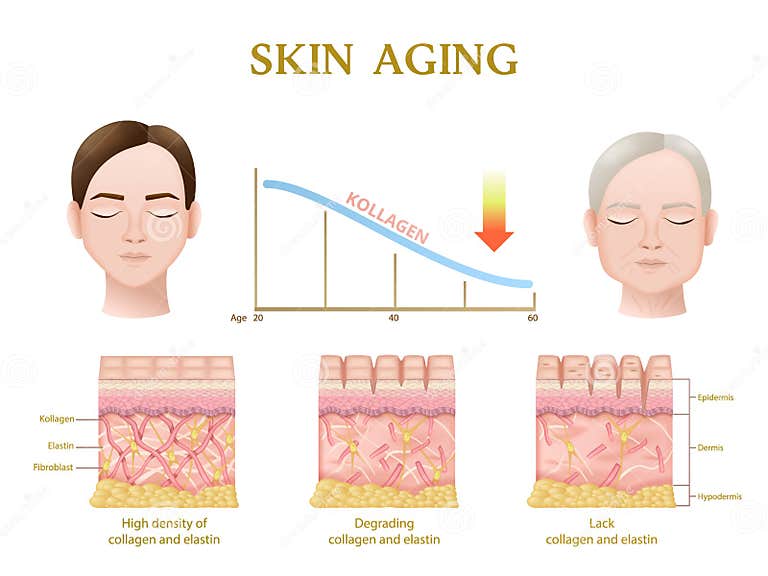 SKIN AGING

KOLLAGEN

Age 20
40
60

Kollagen
Elastin
Fibroblast

Epidermis
Dermis
Hypodermis

High density of collagen and elastin

Degrading collagen and elastin

Lack collagen and elastin