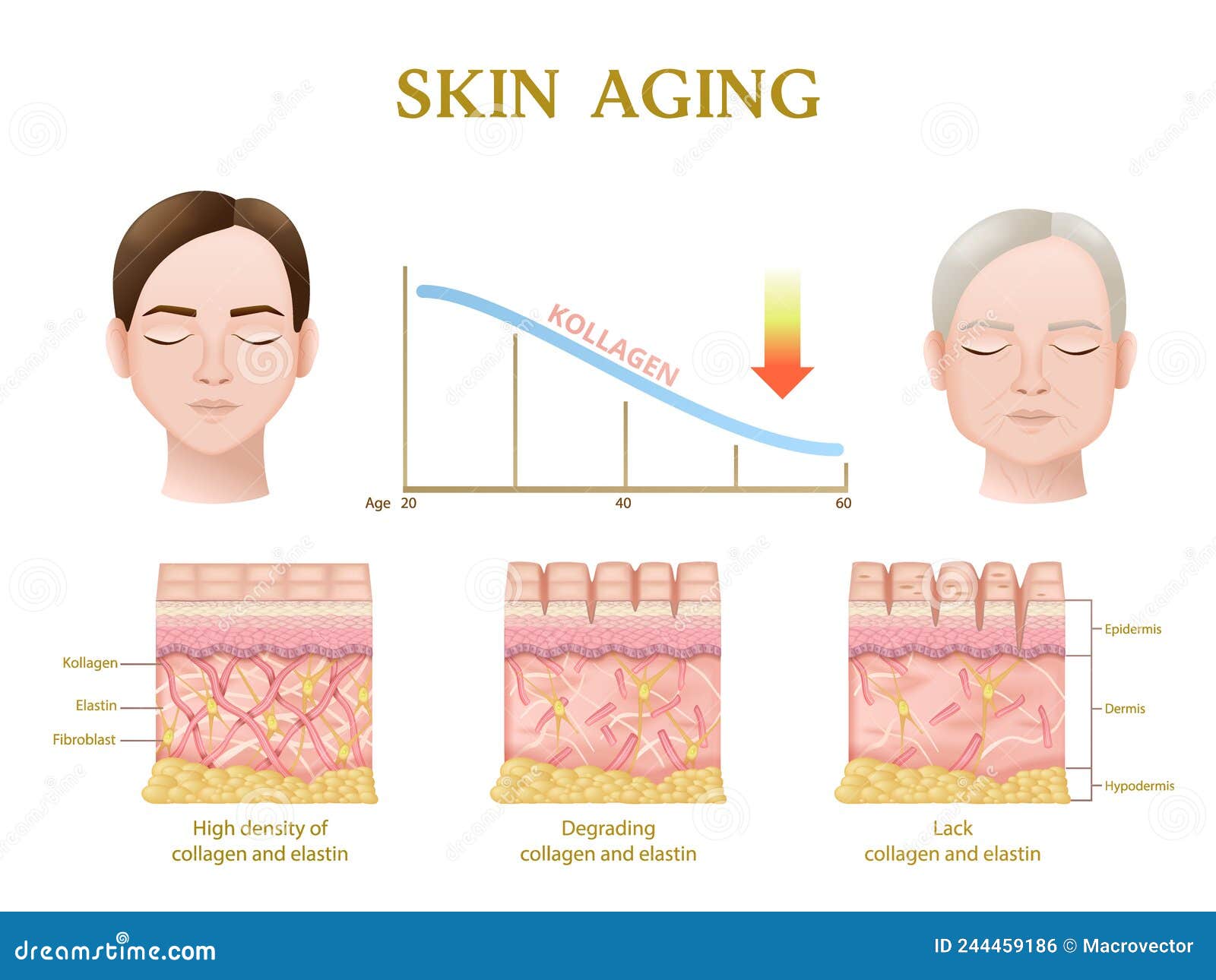 SKIN AGING

KOLLAGEN

Age 20

40

60

Kollagen

Elastin

Fibroblast

Epidermis

Dermis

Hypodermis

High density of collagen and elastin

Degrading collagen and elastin

Lack collagen and elastin

dreamstime.com

ID 244459186 © Macrovector