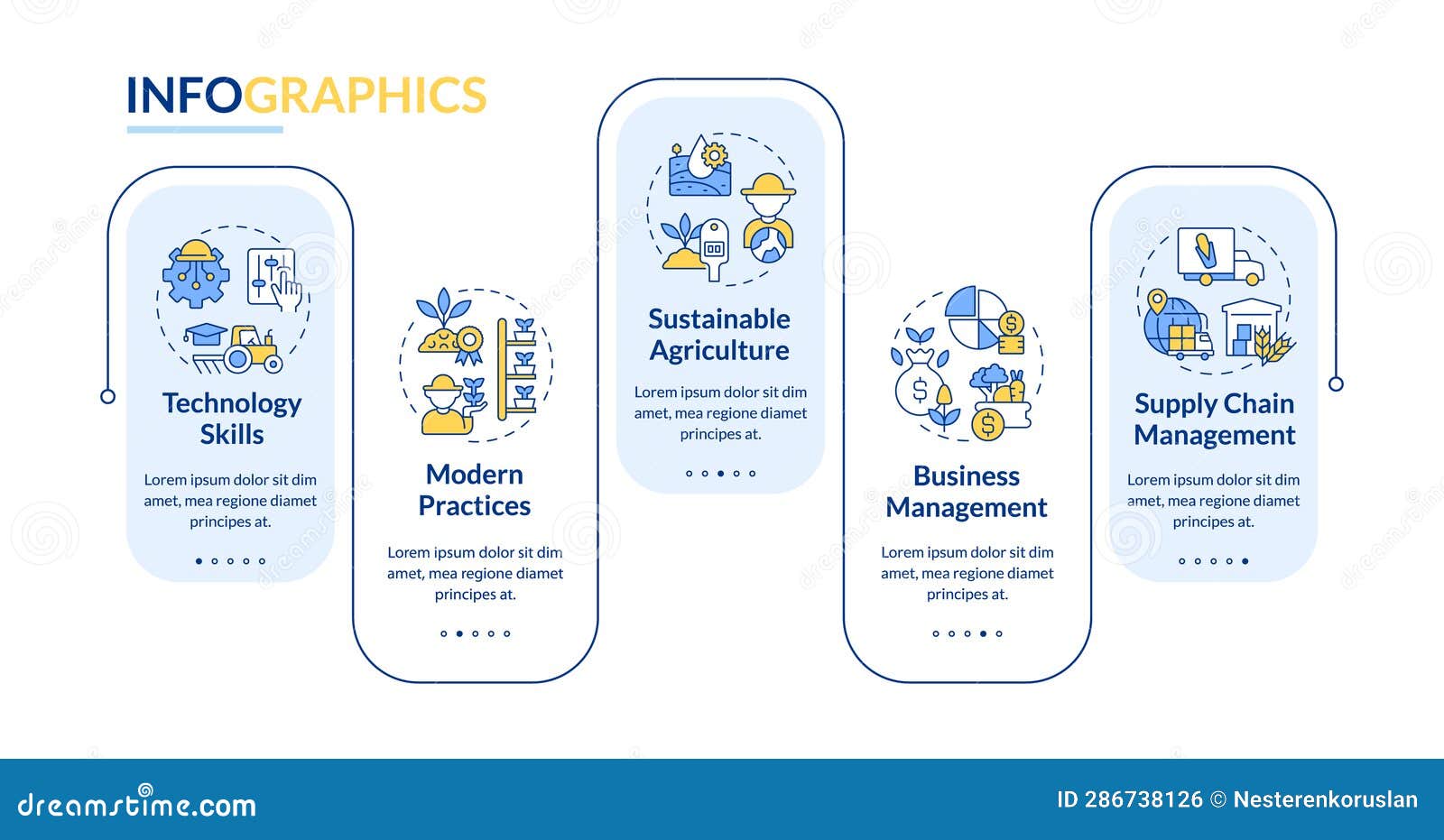 INFOGRAPHICS

Technology Skills

Lorem ipsum dolor sit dim amet, mea regione diamet principes at.

Modern Practices

Lorem ipsum dolor sit dim amet, mea regione diamet principes at.

Sustainable Agriculture

Lorem ipsum dolor sit dim amet, mea regione diamet principes at.

Business Management

Lorem ipsum dolor sit dim amet, mea regione diamet principes at.

Supply Chain Management

Lorem ipsum dolor sit dim amet, mea regione diamet principes at.

dreamstime.com

ID 286738126 © Nesterenkoruslan