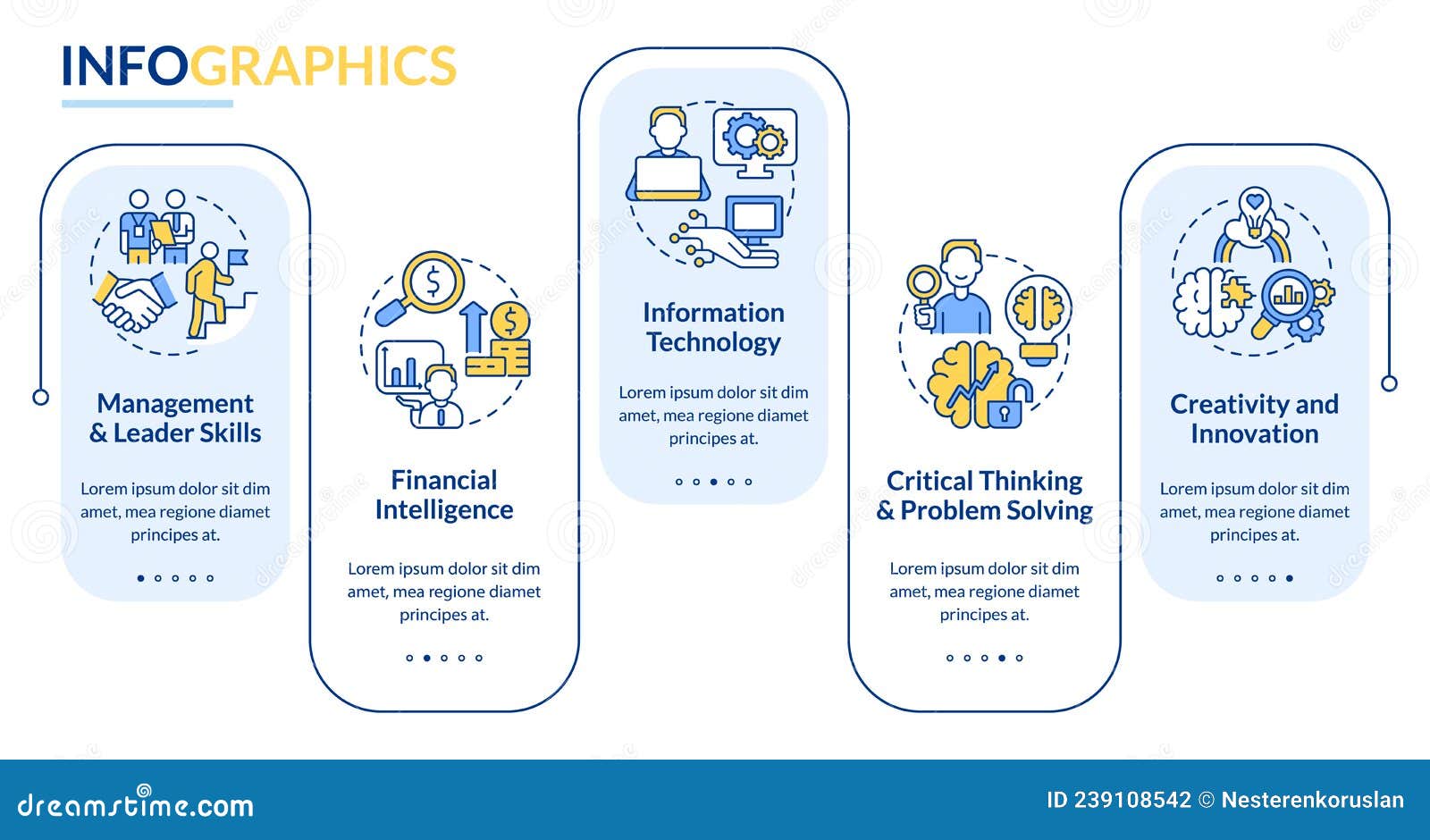 INFOGRAPHICS

Management & Leader Skills

Lorem ipsum dolor sit dim amet, mea regione diamet principes at.

Financial Intelligence

Lorem ipsum dolor sit dim amet, mea regione diamet principes at.

Information Technology

Lorem ipsum dolor sit dim amet, mea regione diamet principes at.

Critical Thinking & Problem Solving

Lorem ipsum dolor sit dim amet, mea regione diamet principes at.

Creativity and Innovation

Lorem ipsum dolor sit dim amet, mea regione diamet principes at.

dreamstime.com

ID 239108542 © Nesterenkoruslan