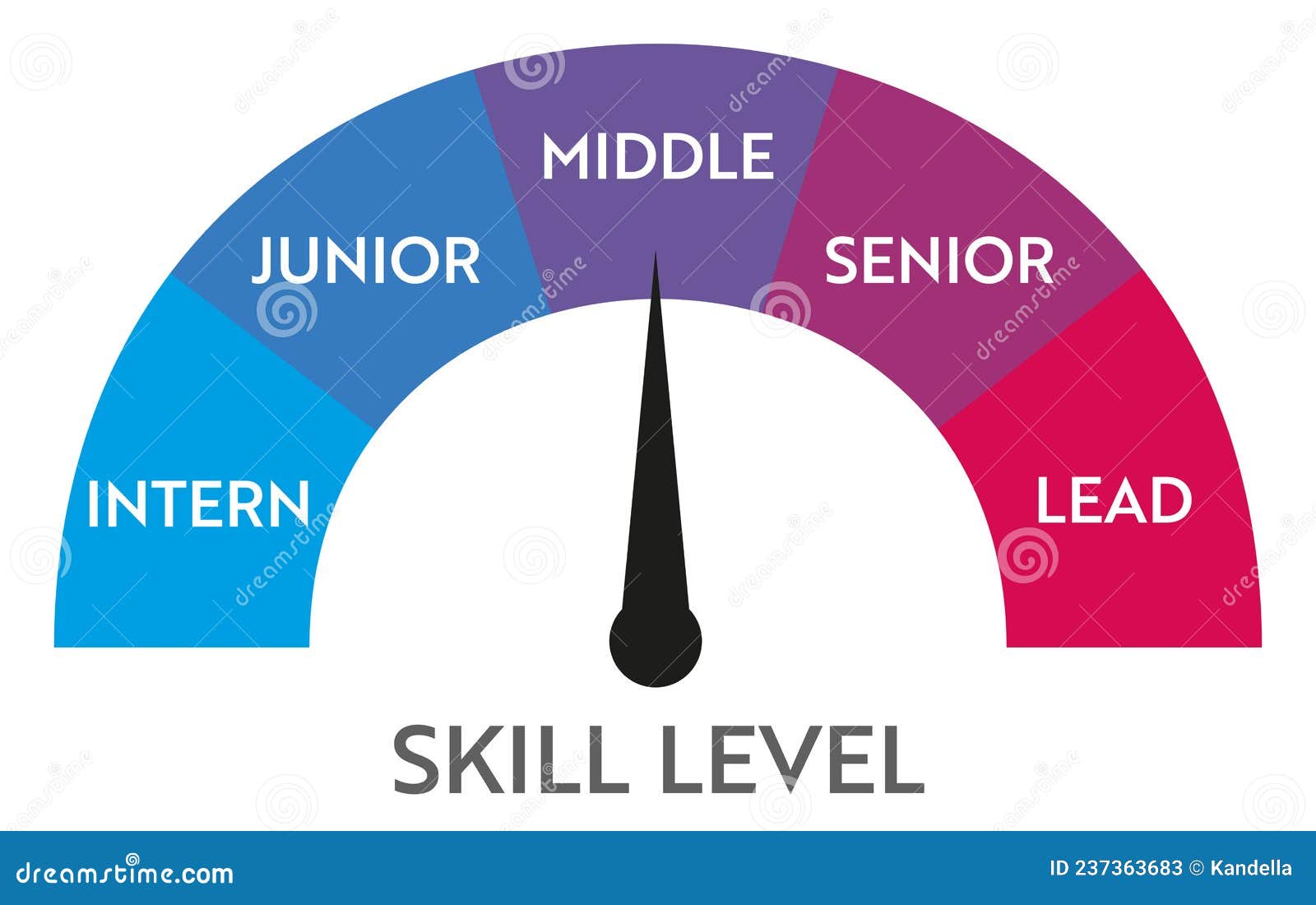 INTERN
JUNIOR
MIDDLE
SENIOR
LEAD

SKILL LEVEL

dreamstime.com
ID 237363683 © Kandella