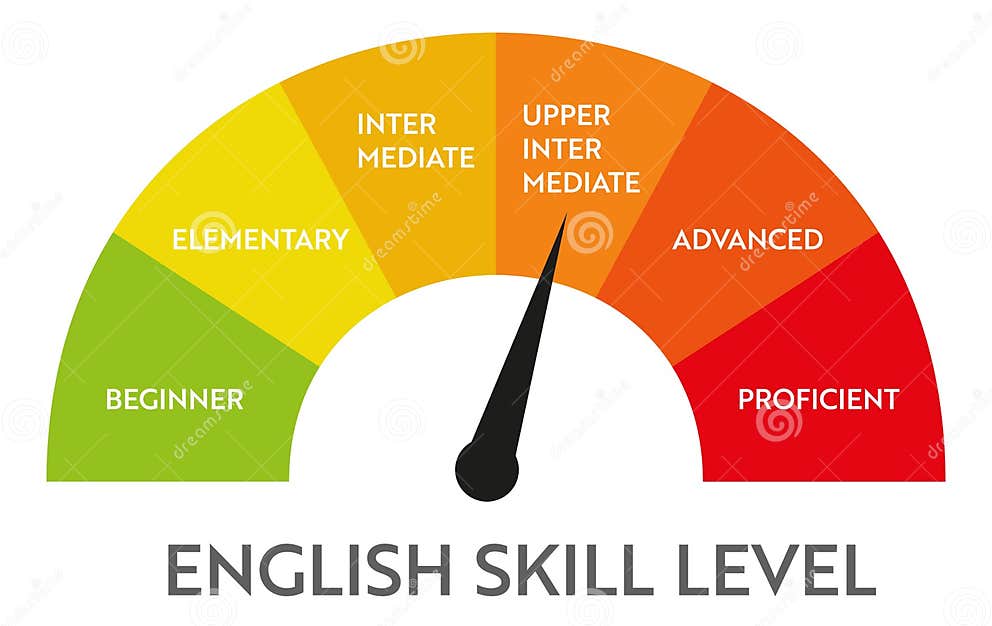 BEGINNER

ELEMENTARY

INTER MEDIATE

UPPER INTER MEDIATE

ADVANCED

PROFICIENT

ENGLISH SKILL LEVEL

dreamstime