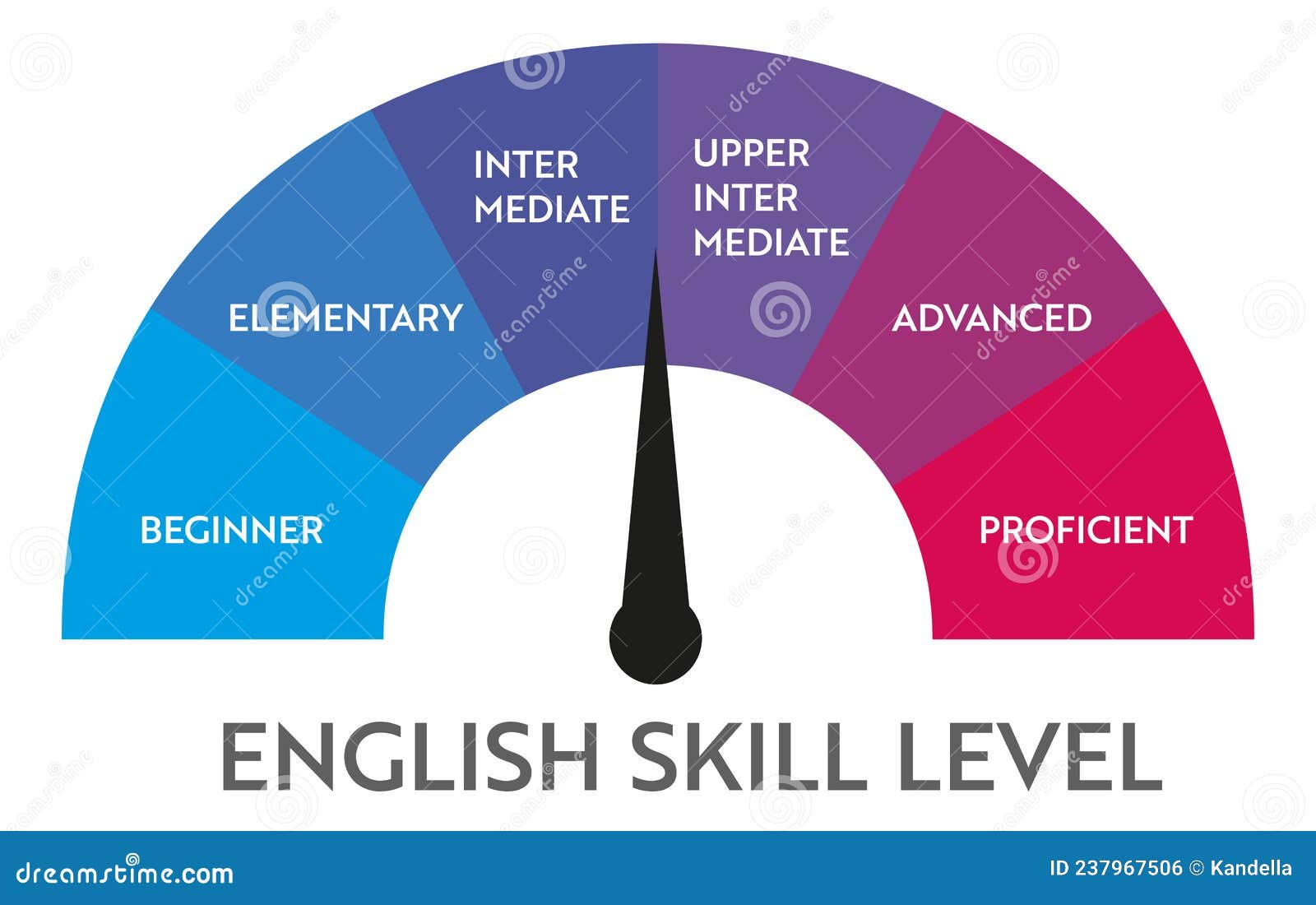 BEGINNER

ELEMENTARY

INTER MEDIATE

UPPER INTER MEDIATE

ADVANCED

PROFICIENT

ENGLISH SKILL LEVEL

dreamstime.com

ID 237967506 © Kandella