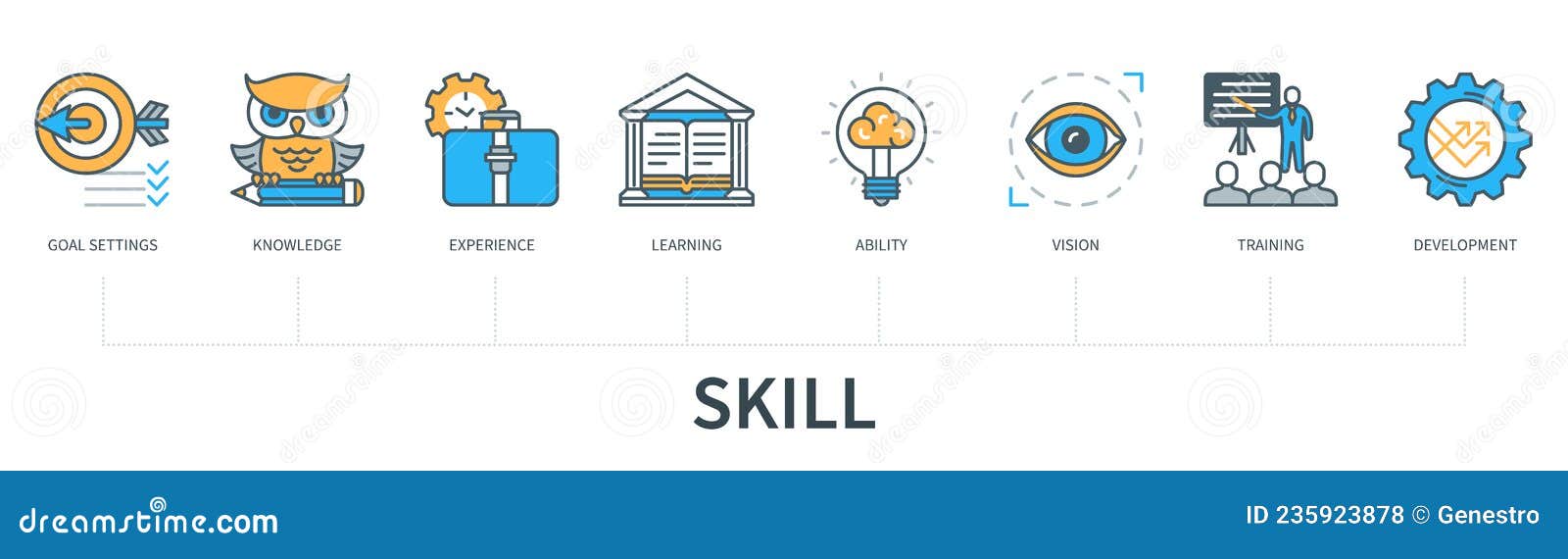 GOAL SETTINGS
KNOWLEDGE
EXPERIENCE
LEARNING
ABILITY
VISION
TRAINING
DEVELOPMENT

SKILL

dreamstime.com
ID 235923878 © Genestro