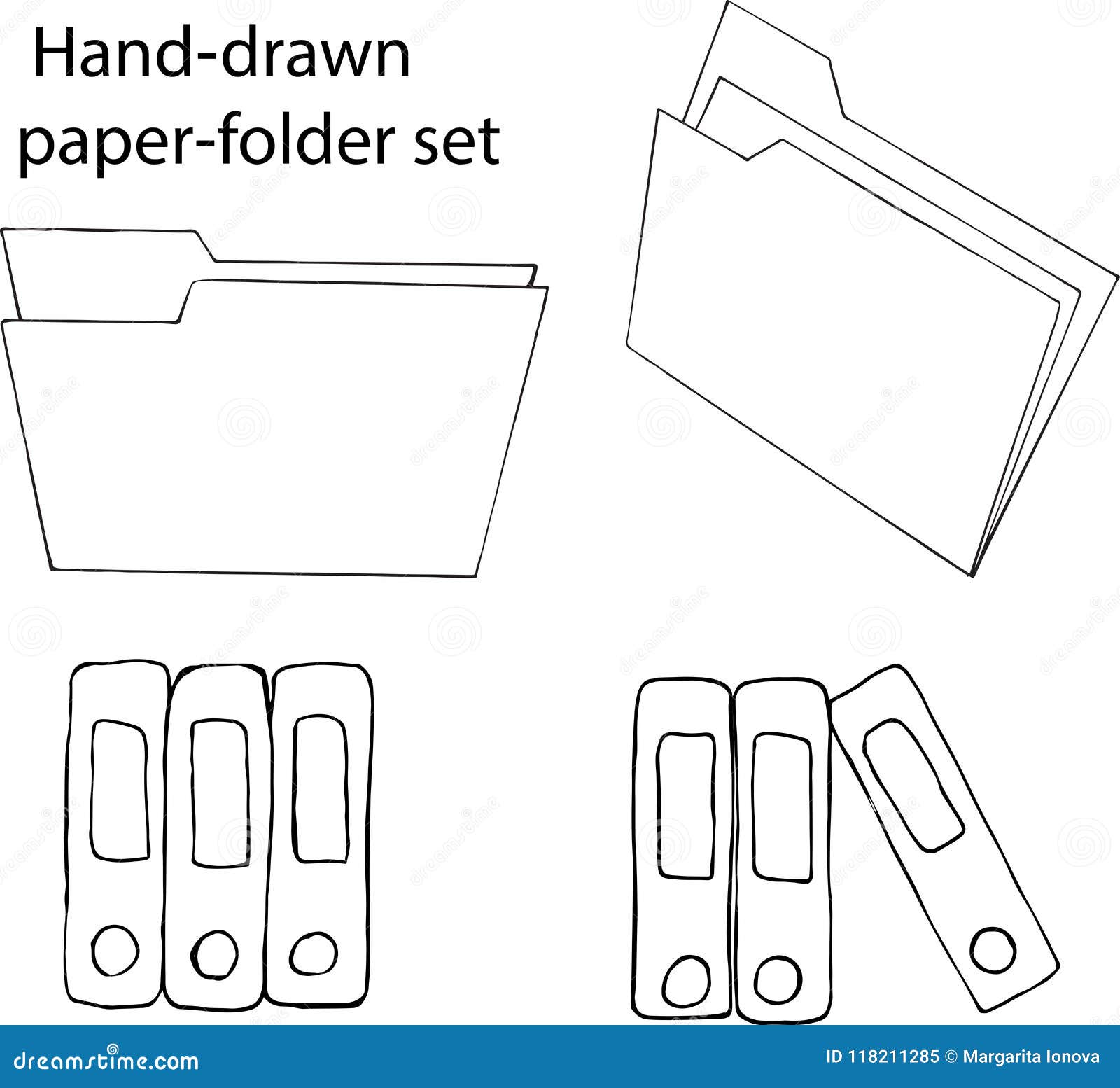 Hand-drawn paper-folder set

dreamstime.com

ID 118211285 © Margarita Ionova