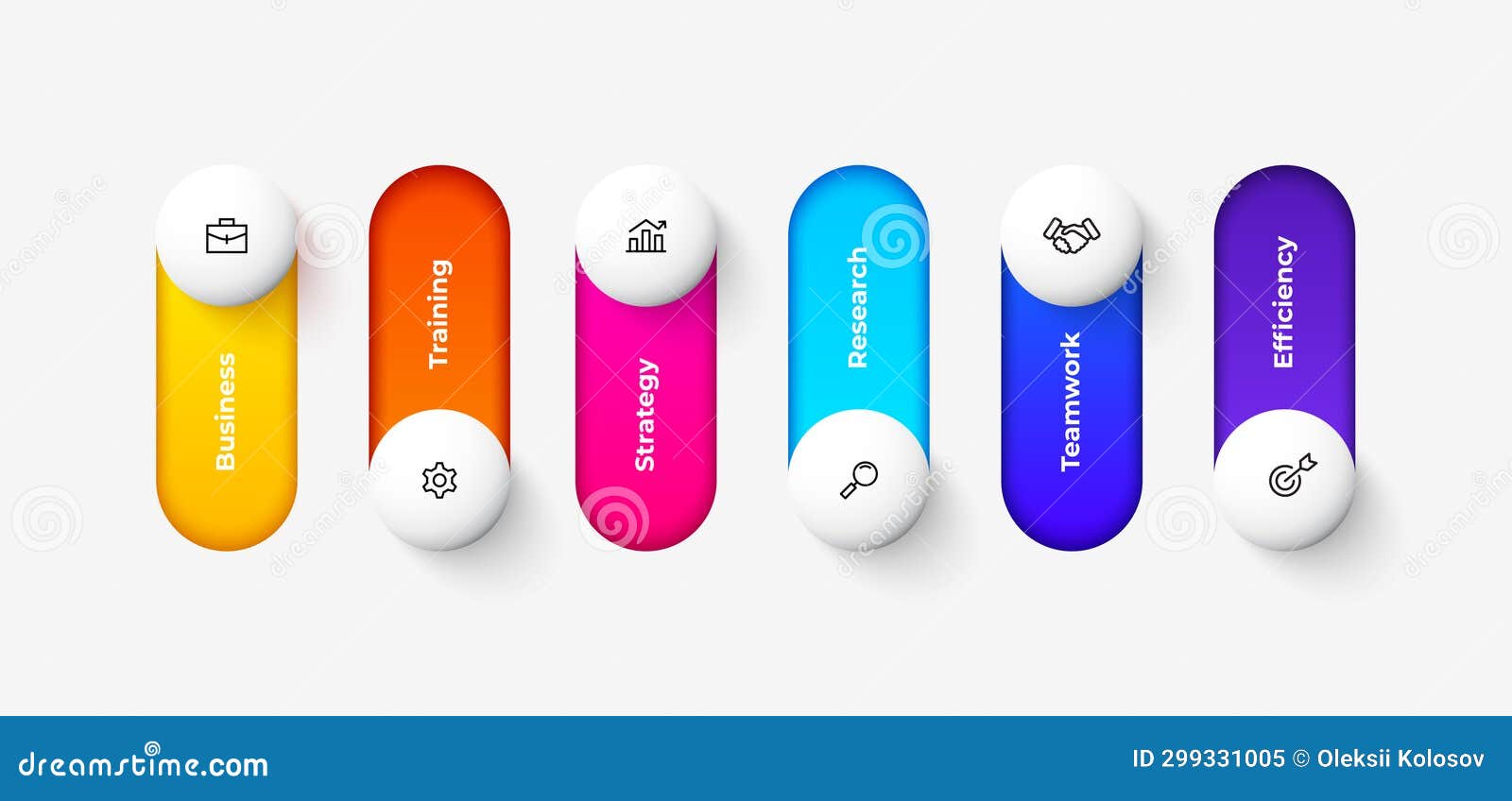 Business

Training

Strategy

Research

Teamwork

Efficiency

dreamstime.com

ID 299331005 © Oleksii Kolosov