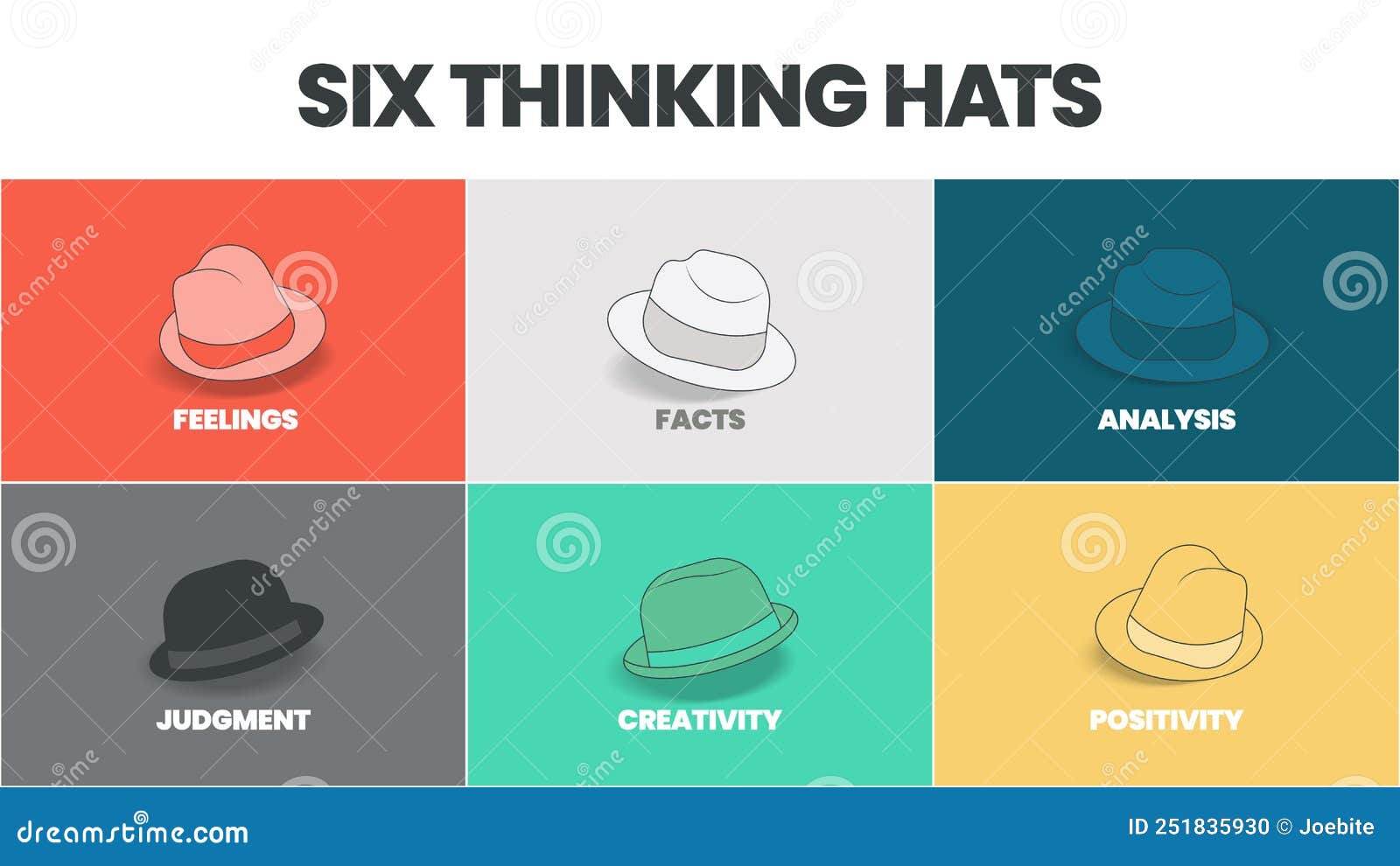 SIX THINKING HATS

FEELINGS

FACTS

ANALYSIS

JUDGMENT

CREATIVITY

POSITIVITY

dreamstime.com

ID 251835930 © Joebite