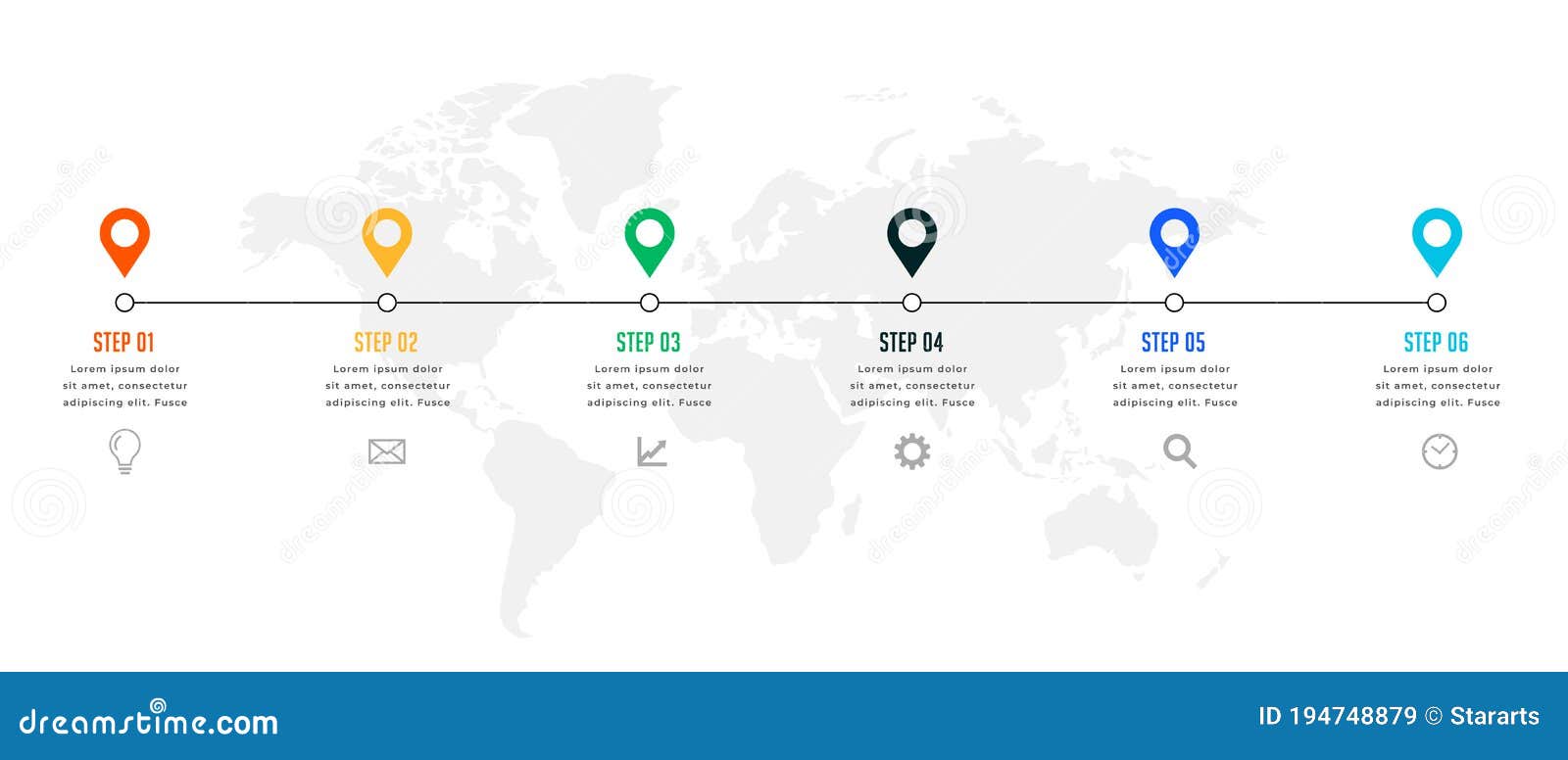 STEP 01
Lorem ipsum dolor sit amet, consectetur adipiscing elit. Fusce

STEP 02
Lorem ipsum dolor sit amet, consectetur adipiscing elit. Fusce

STEP 03
Lorem ipsum dolor sit amet, consectetur adipiscing elit. Fusce

STEP 04
Lorem ipsum dolor sit amet, consectetur adipiscing elit. Fusce

STEP 05
Lorem ipsum dolor sit amet, consectetur adipiscing elit. Fusce

STEP 06
Lorem ipsum dolor sit amet, consectetur adipiscing elit. Fusce

dreamstime.com
ID 194748879 © Stararts