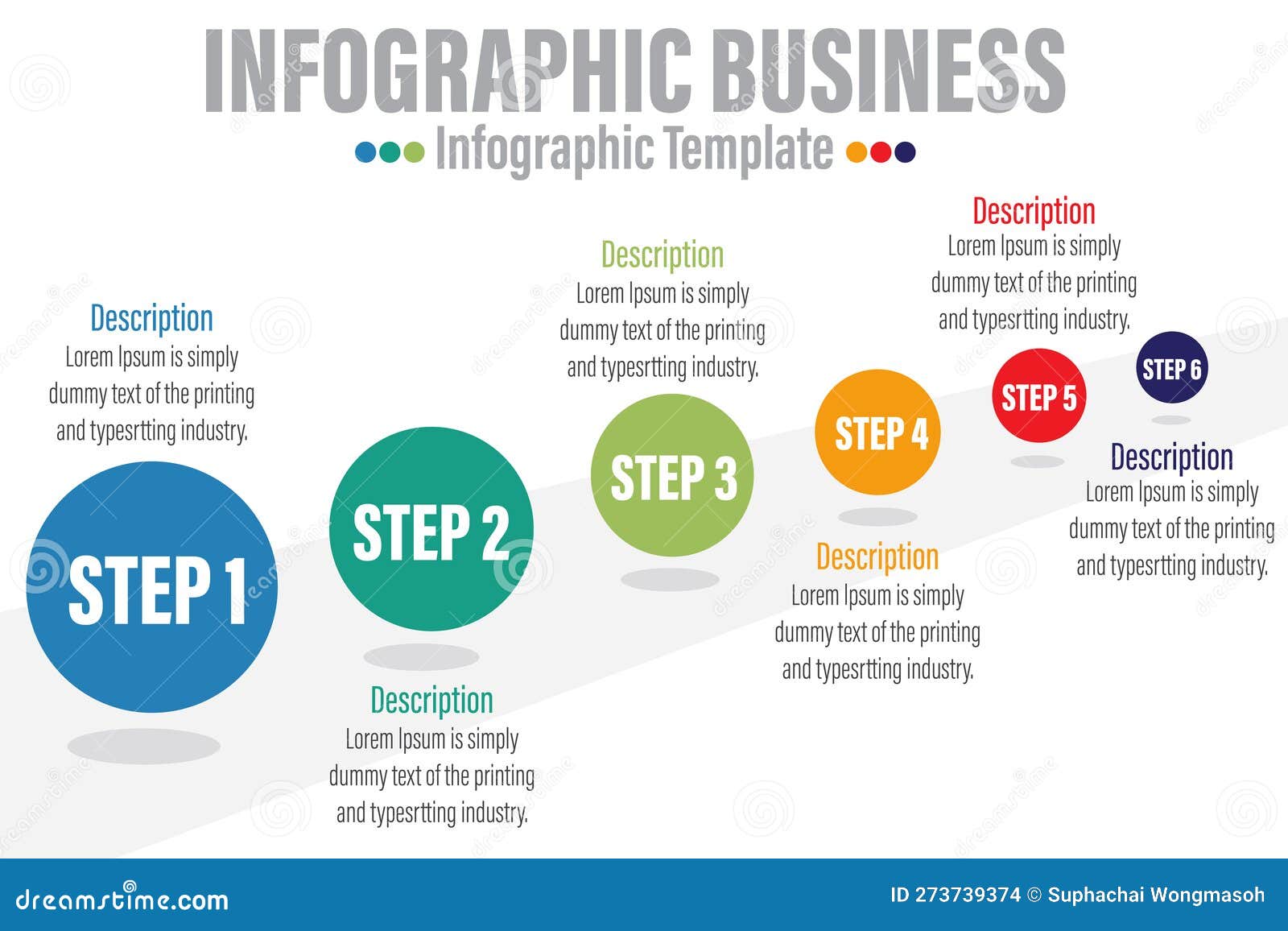 INFOGRAPHIC BUSINESS

Infographic Template

Description
Lorem Ipsum is simply dummy text of the printing and typesrtting industry.

STEP 1

STEP 2

Description
Lorem Ipsum is simply dummy text of the printing and typesrtting industry.

Description
Lorem Ipsum is simply dummy text of the printing and typesrtting industry.

STEP 3

STEP 4

Description
Lorem Ipsum is simply dummy text of the printing and typesrtting industry.

Description
Lorem Ipsum is simply dummy text of the printing and typesrtting industry.

STEP 5

STEP 6

Description
Lorem Ipsum is simply dummy text of the printing and typesrtting industry.

dreamstime.com

ID 273739374 © Suphachai Wongmasoh