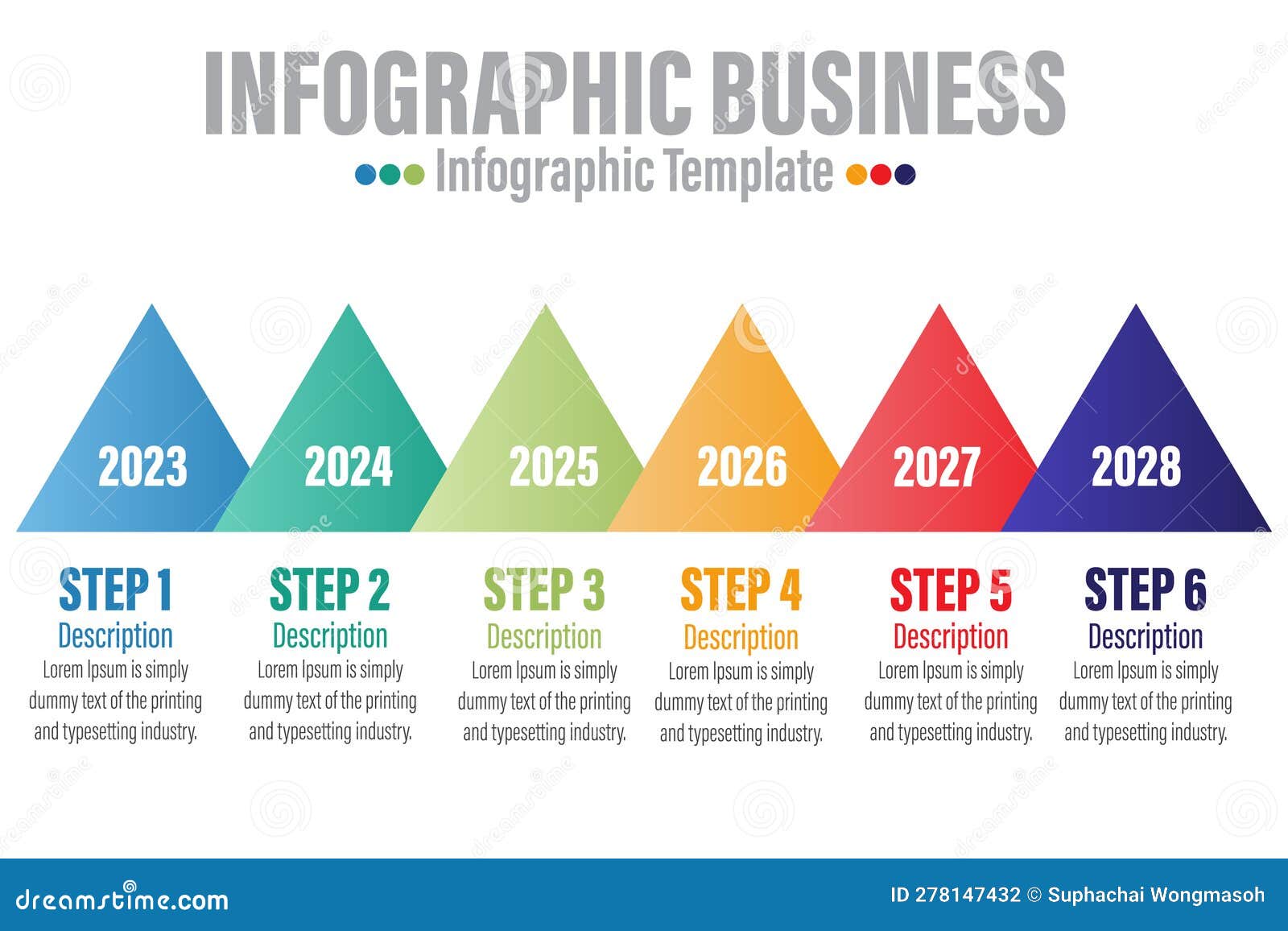 INFOGRAPHIC BUSINESS

Infographic Template

2023

2024

2025

2026

2027

2028

STEP 1
Description
Lorem Ipsum is simply dummy text of the printing and typesetting industry.

STEP 2
Description
Lorem Ipsum is simply dummy text of the printing and typesetting industry.

STEP 3
Description
Lorem Ipsum is simply dummy text of the printing and typesetting industry.

STEP 4
Description
Lorem Ipsum is simply dummy text of the printing and typesetting industry.

STEP 5
Description
Lorem Ipsum is simply dummy text of the printing and typesetting industry.

STEP 6
Description
Lorem Ipsum is simply dummy text of the printing and typesetting industry.

dreamstime.com

ID 278147432 © Suphachai Wongmasoh