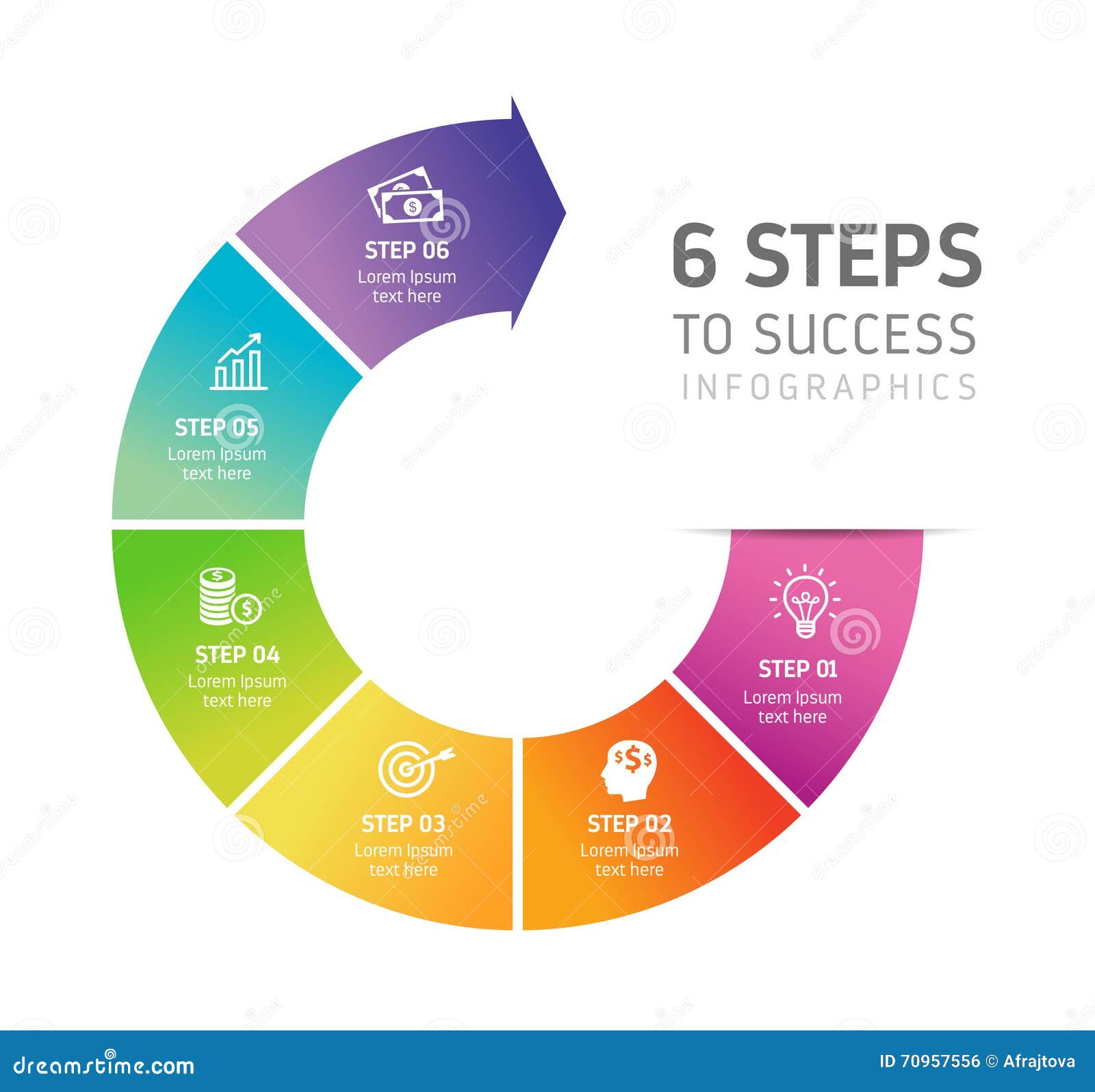 6 STEPS
TO SUCCESS
INFOGRAPHICS

STEP 01
Lorem Ipsum text here

STEP 02
Lorem Ipsum text here

STEP 03
Lorem Ipsum text here

STEP 04
Lorem Ipsum text here

STEP 05
Lorem Ipsum text here

STEP 06
Lorem Ipsum text here

dreamstime.com
ID 70957556 © Afrajtova