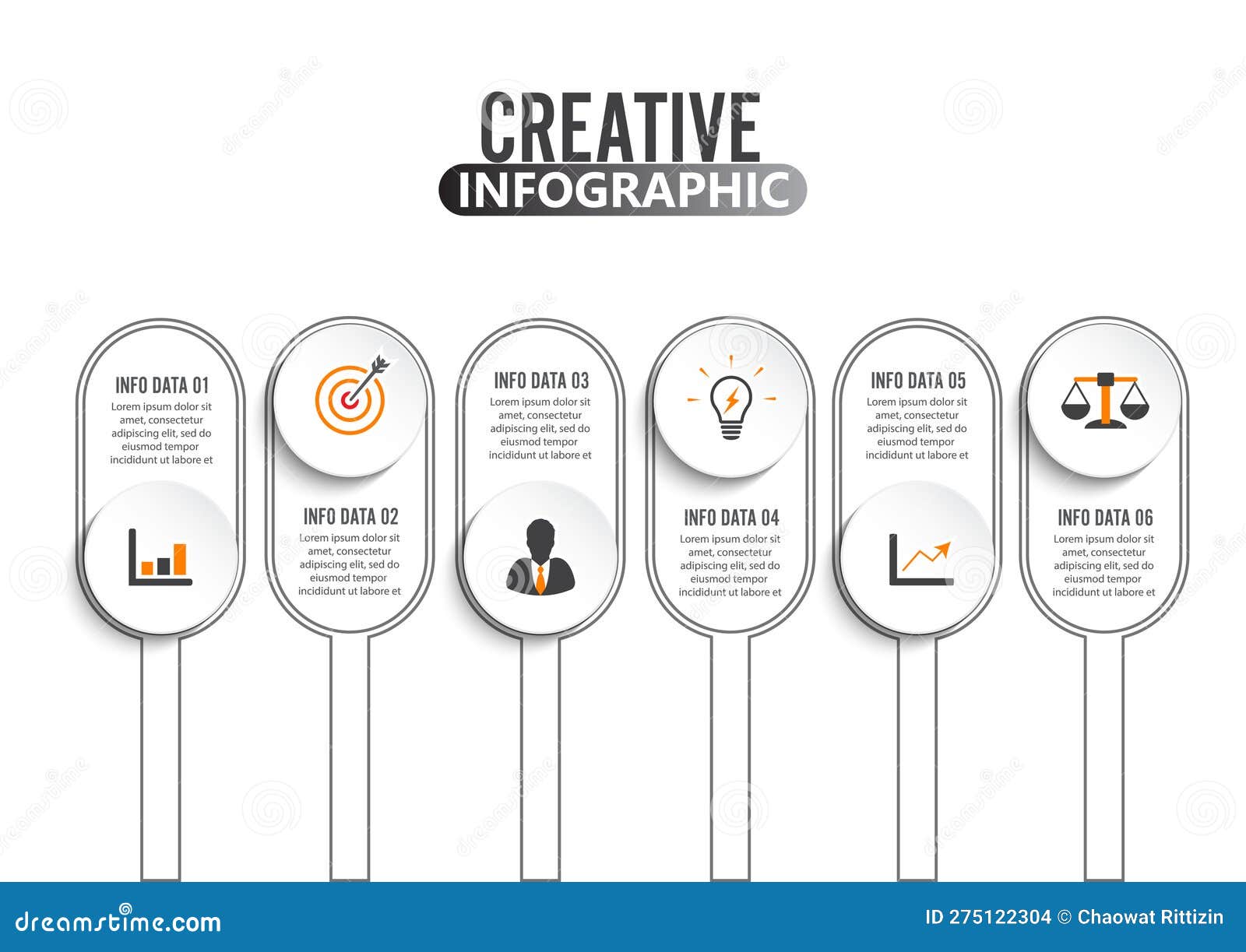 CREATIVE
INFOGRAPHIC

INFO DATA 01
Lorem ipsum dolor sit amet, consectetur adipiscing elit, sed do eiusmod tempor incididunt ut labore et

INFO DATA 02
Lorem ipsum dolor sit amet, consectetur adipiscing elit, sed do eiusmod tempor incididunt ut labore et

INFO DATA 03
Lorem ipsum dolor sit amet, consectetur adipiscing elit, sed do eiusmod tempor incididunt ut labore et

INFO DATA 04
Lorem ipsum dolor sit amet, consectetur adipiscing elit, sed do eiusmod tempor incididunt ut labore et

INFO DATA 05
Lorem ipsum dolor sit amet, consectetur adipiscing elit, sed do eiusmod tempor incididunt ut labore et

INFO DATA 06
Lorem ipsum dolor sit amet, consectetur adipiscing elit, sed do eiusmod tempor incididunt ut labore et

dreamstime.com
ID 275122304 © Chaowat Rittizin