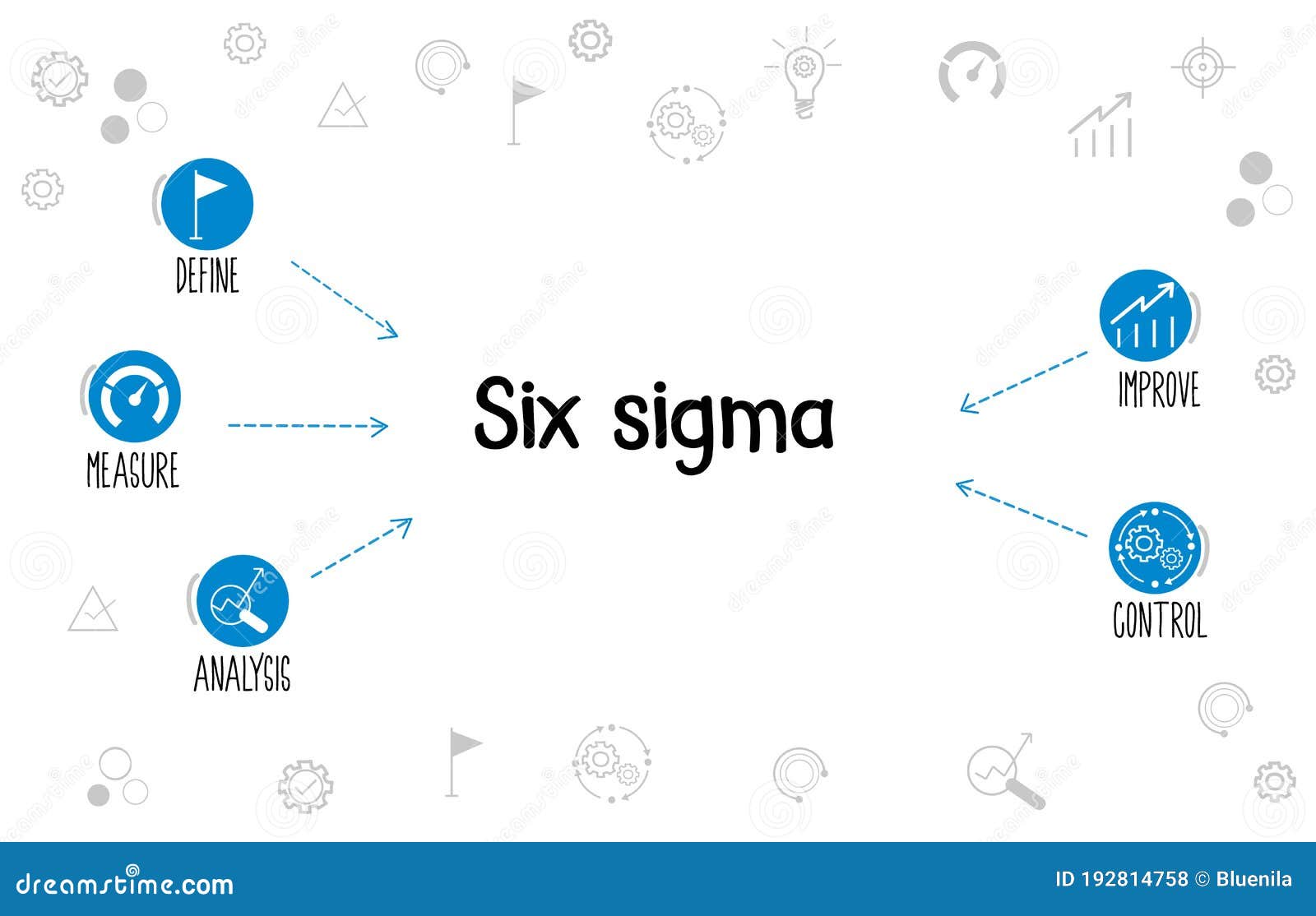 DEFINE

MEASURE

ANALYSIS

Six sigma

IMPROVE

CONTROL

dreamstime.com

ID 192814758 © Bluenila