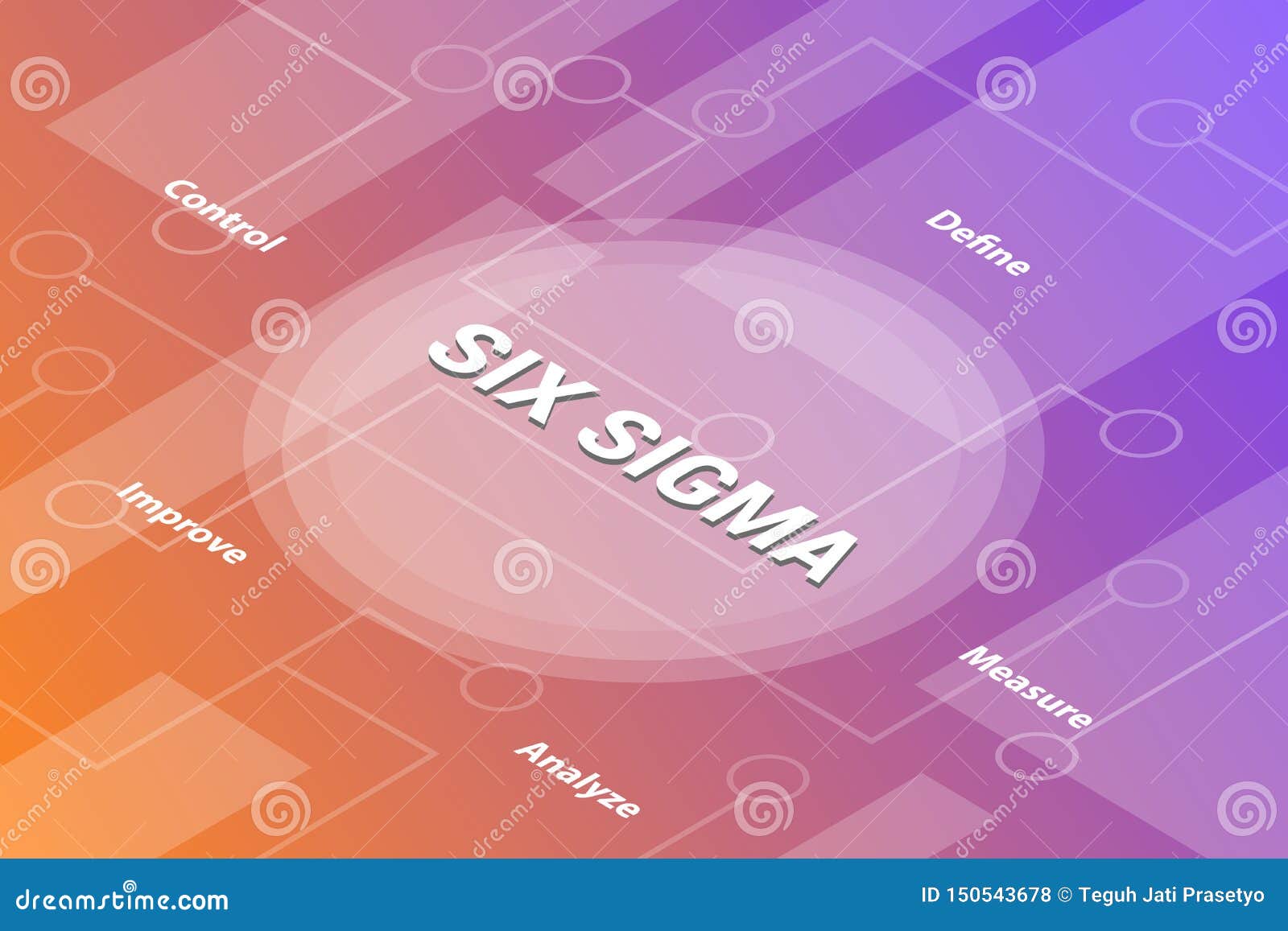 Control

Define

SIX SIGMA

Improve

Measure

Analyze

dreamstime

dreamstime.com

ID 150543678 © Teguh Jati Prasetyo