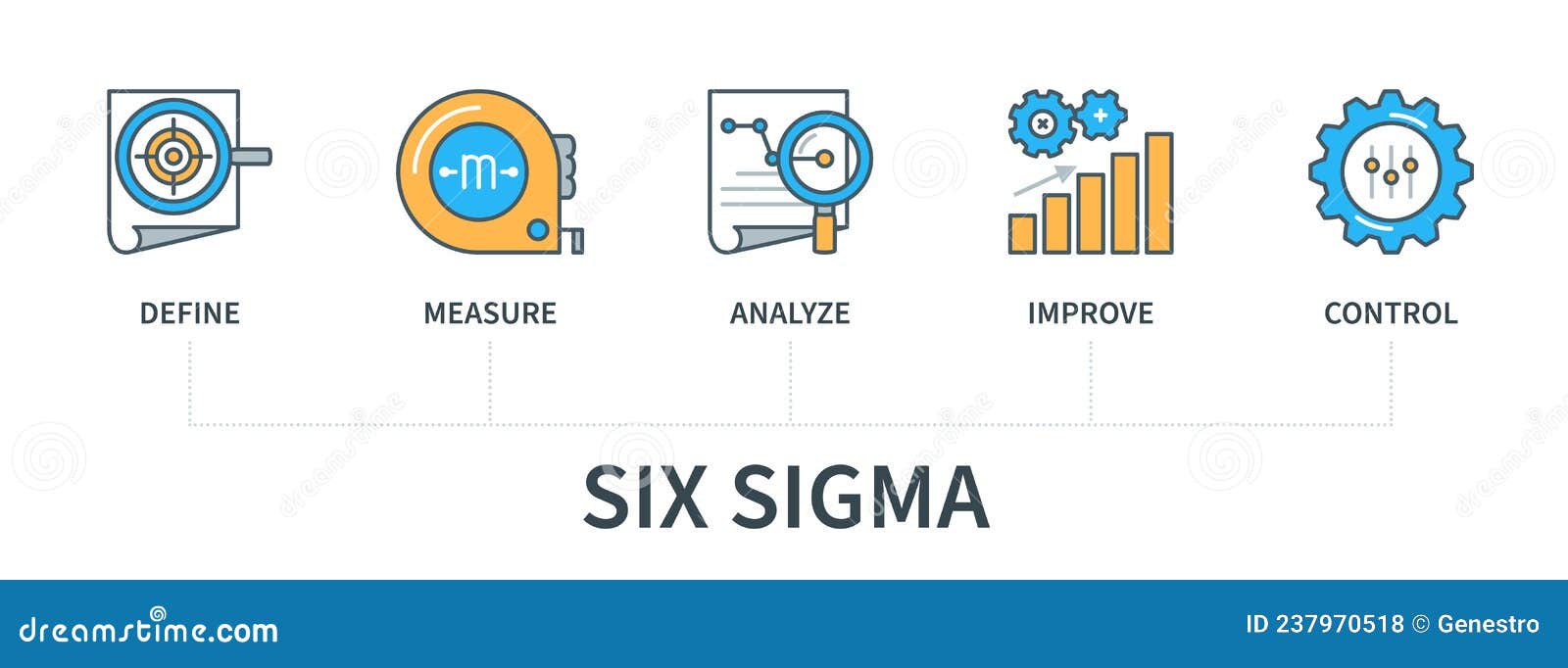 m

DEFINE

MEASURE

ANALYZE

IMPROVE

CONTROL

SIX SIGMA

dreamstime.com

ID 237970518 © Genestro