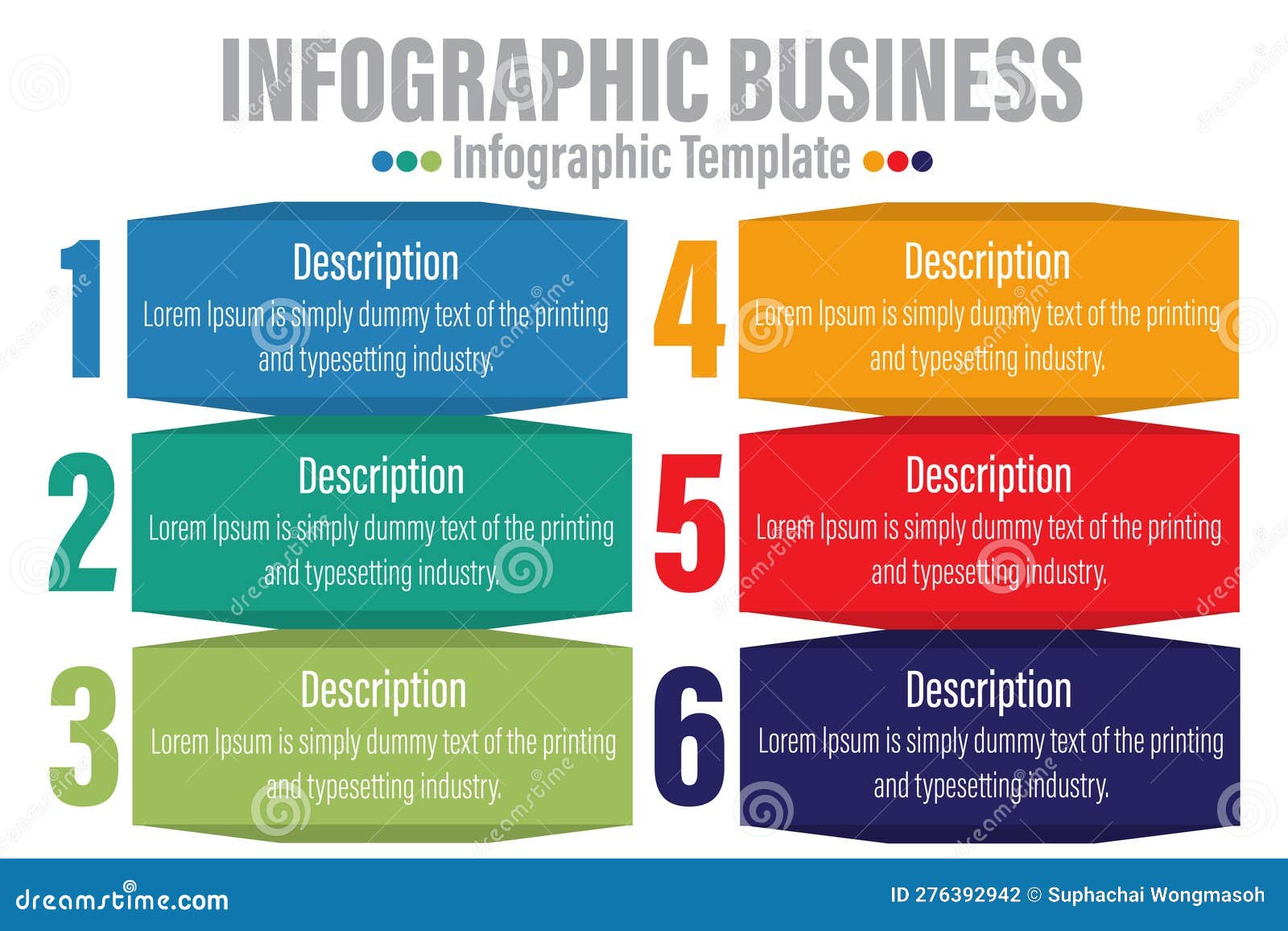 INFOGRAPHIC BUSINESS

Infographic Template

1

Description

Lorem Ipsum is simply dummy text of the printing and typesetting industry.

2

Description

Lorem Ipsum is simply dummy text of the printing and typesetting industry.

3

Description

Lorem Ipsum is simply dummy text of the printing and typesetting industry.

4

Description

Lorem Ipsum is simply dummy text of the printing and typesetting industry.

5

Description

Lorem Ipsum is simply dummy text of the printing and typesetting industry.

6

Description

Lorem Ipsum is simply dummy text of the printing and typesetting industry.

dreamstime.com

ID 276392942 © Suphachai Wongmasoh