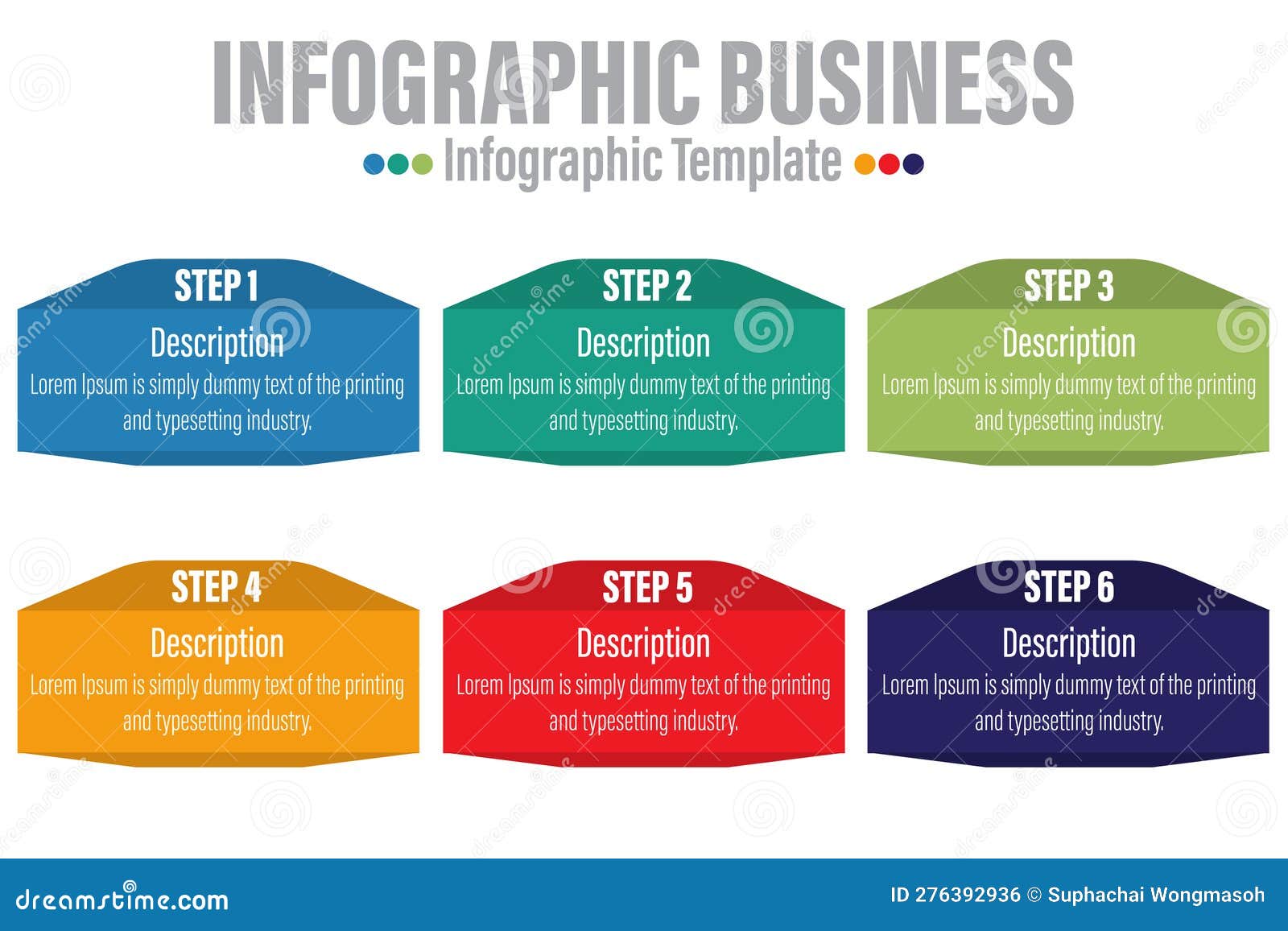 INFOGRAPHIC BUSINESS
Infographic Template

STEP 1
Description
Lorem Ipsum is simply dummy text of the printing and typesetting industry.

STEP 2
Description
Lorem Ipsum is simply dummy text of the printing and typesetting industry.

STEP 3
Description
Lorem Ipsum is simply dummy text of the printing and typesetting industry.

STEP 4
Description
Lorem Ipsum is simply dummy text of the printing and typesetting industry.

STEP 5
Description
Lorem Ipsum is simply dummy text of the printing and typesetting industry.

STEP 6
Description
Lorem Ipsum is simply dummy text of the printing and typesetting industry.

dreamstime.com
ID 276392936 © Suphachai Wongmasoh