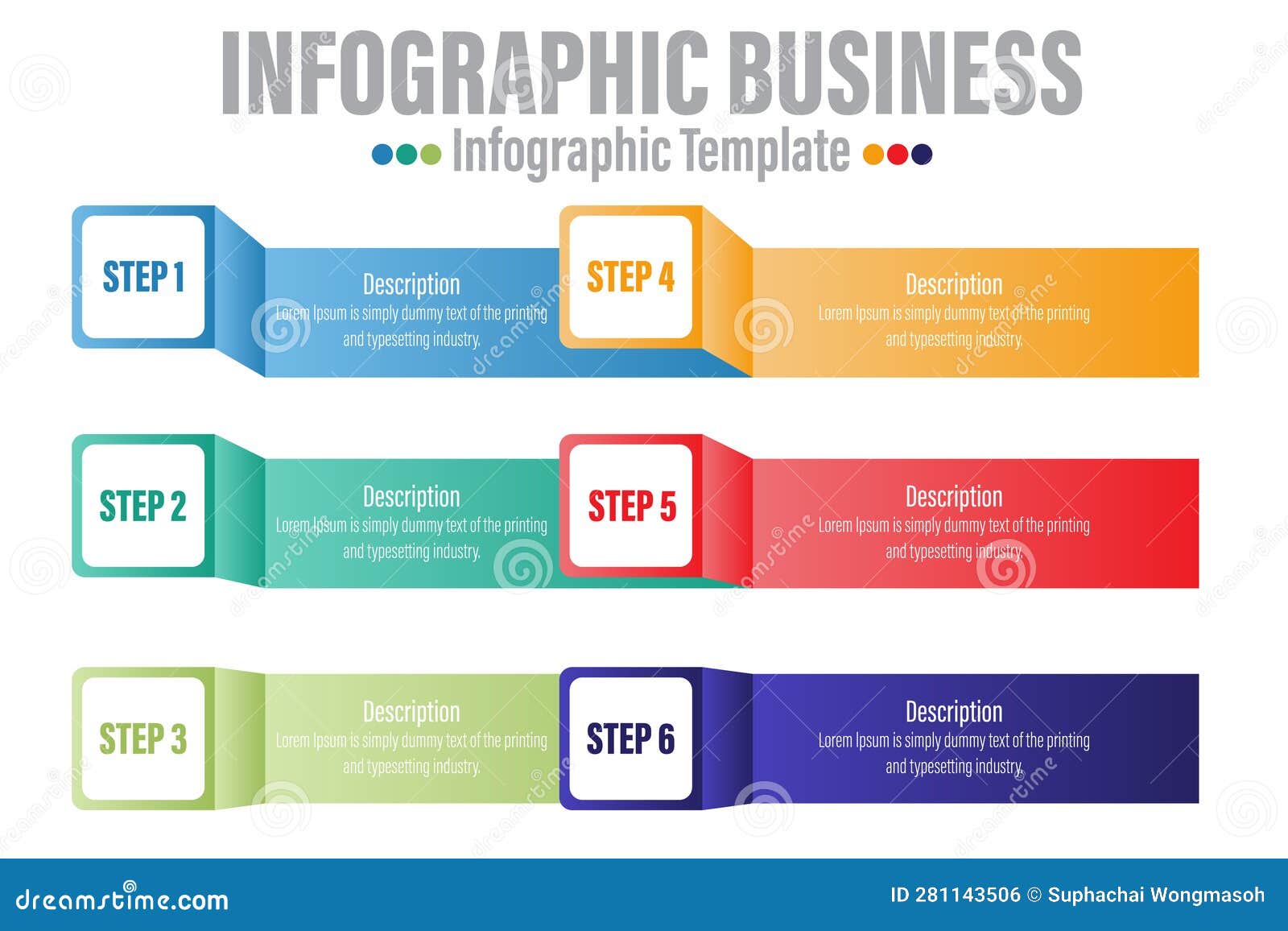 INFOGRAPHIC BUSINESS
Infographic Template

STEP 1
Description
Lorem Ipsum is simply dummy text of the printing and typesetting industry.

STEP 2
Description
Lorem Ipsum is simply dummy text of the printing and typesetting industry.

STEP 3
Description
Lorem Ipsum is simply dummy text of the printing and typesetting industry.

STEP 4
Description
Lorem Ipsum is simply dummy text of the printing and typesetting industry.

STEP 5
Description
Lorem Ipsum is simply dummy text of the printing and typesetting industry.

STEP 6
Description
Lorem Ipsum is simply dummy text of the printing and typesetting industry.

dreamstime.com
ID 281143506 © Suphachai Wongmasoh