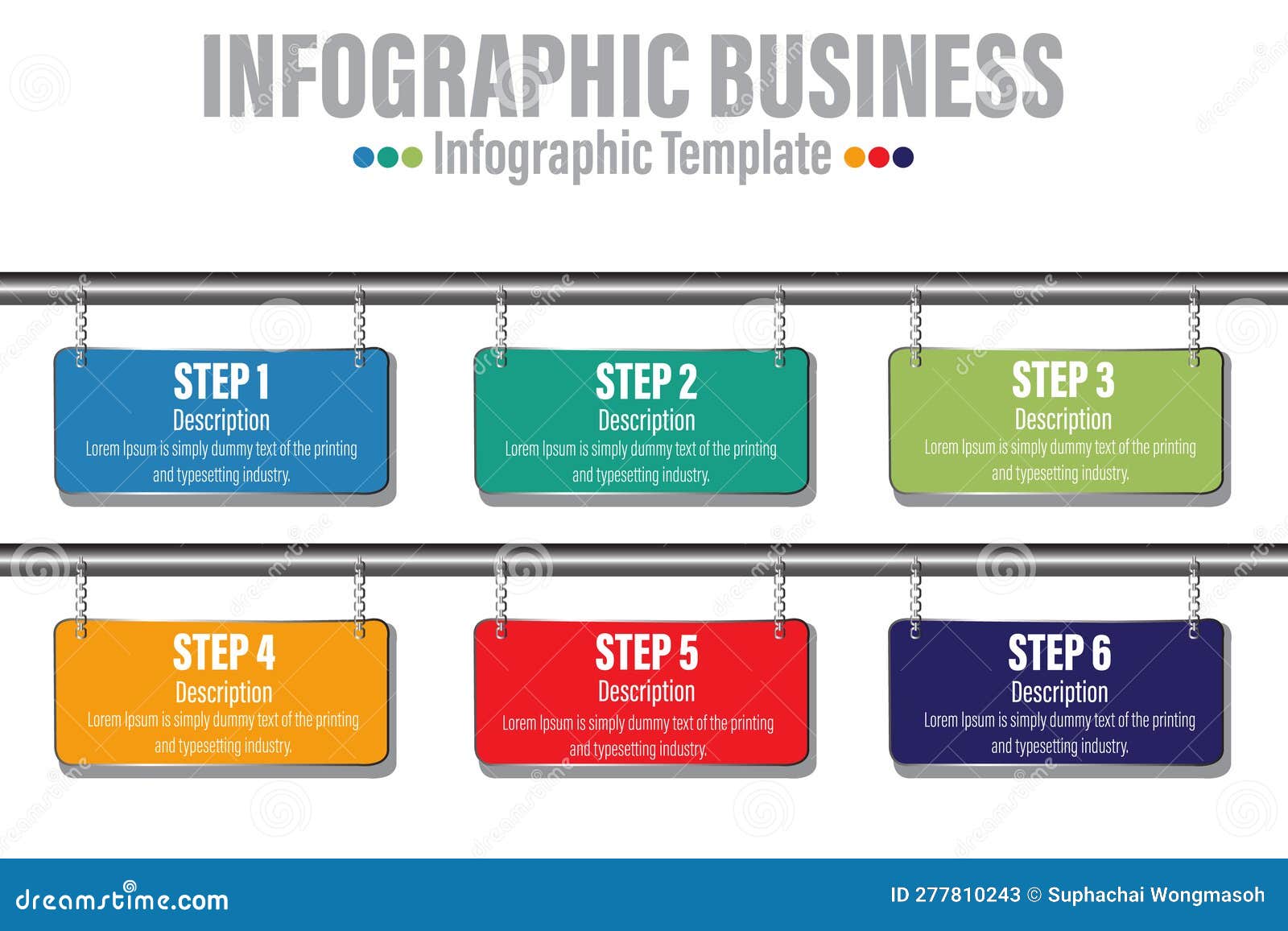 INFOGRAPHIC BUSINESS
Infographic Template

STEP 1
Description
Lorem Ipsum is simply dummy text of the printing and typesetting industry.

STEP 2
Description
Lorem Ipsum is simply dummy text of the printing and typesetting industry.

STEP 3
Description
Lorem Ipsum is simply dummy text of the printing and typesetting industry.

STEP 4
Description
Lorem Ipsum is simply dummy text of the printing and typesetting industry.

STEP 5
Description
Lorem Ipsum is simply dummy text of the printing and typesetting industry.

STEP 6
Description
Lorem Ipsum is simply dummy text of the printing and typesetting industry.

dreamstime.com
ID 277810243 © Suphachai Wongmasoh