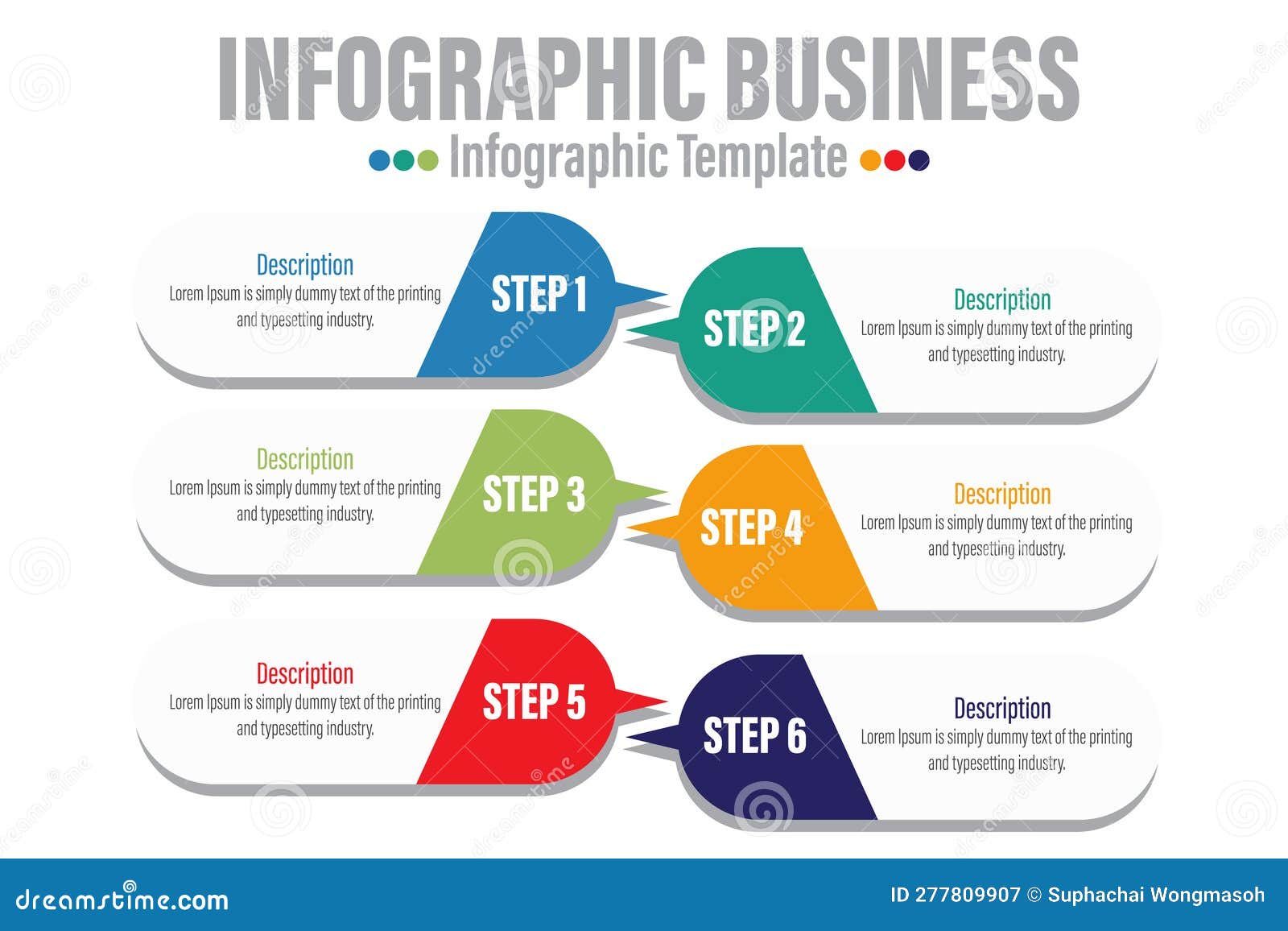 INFOGRAPHIC BUSINESS
Infographic Template

Description
Lorem Ipsum is simply dummy text of the printing and typesetting industry.

STEP 1

STEP 2

Description
Lorem Ipsum is simply dummy text of the printing and typesetting industry.

Description
Lorem Ipsum is simply dummy text of the printing and typesetting industry.

STEP 3

STEP 4

Description
Lorem Ipsum is simply dummy text of the printing and typesetting industry.

Description
Lorem Ipsum is simply dummy text of the printing and typesetting industry.

STEP 5

STEP 6

Description
Lorem Ipsum is simply dummy text of the printing and typesetting industry.

dreamstime.com
ID 277809907 © Suphachai Wongmasoh