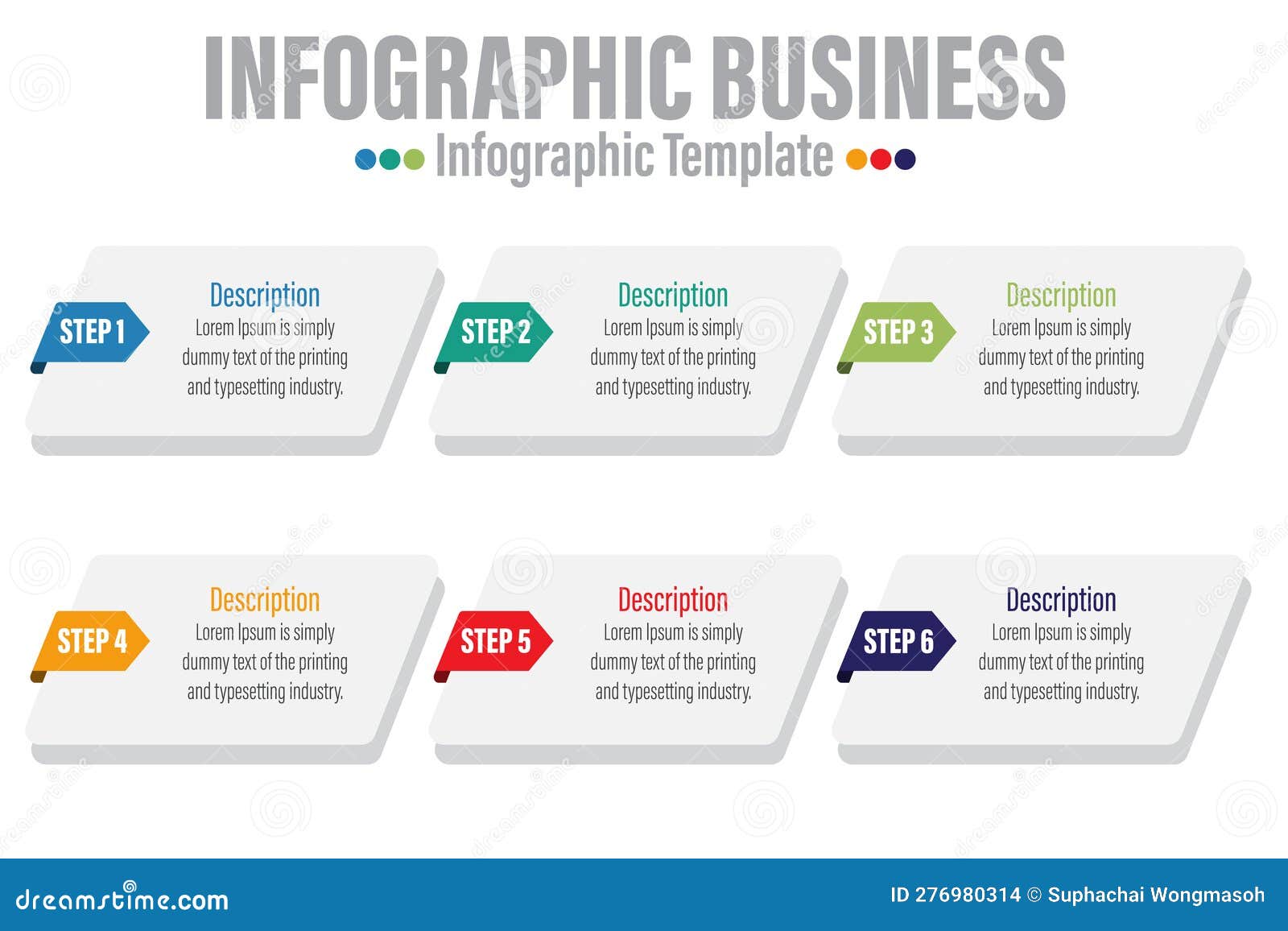 INFOGRAPHIC BUSINESS
Infographic Template

STEP 1
Description
Lorem Ipsum is simply dummy text of the printing and typesetting industry.

STEP 2
Description
Lorem Ipsum is simply dummy text of the printing and typesetting industry.

STEP 3
Description
Lorem Ipsum is simply dummy text of the printing and typesetting industry.

STEP 4
Description
Lorem Ipsum is simply dummy text of the printing and typesetting industry.

STEP 5
Description
Lorem Ipsum is simply dummy text of the printing and typesetting industry.

STEP 6
Description
Lorem Ipsum is simply dummy text of the printing and typesetting industry.

dreamstime.com
ID 276980314 © Suphachai Wongmasoh