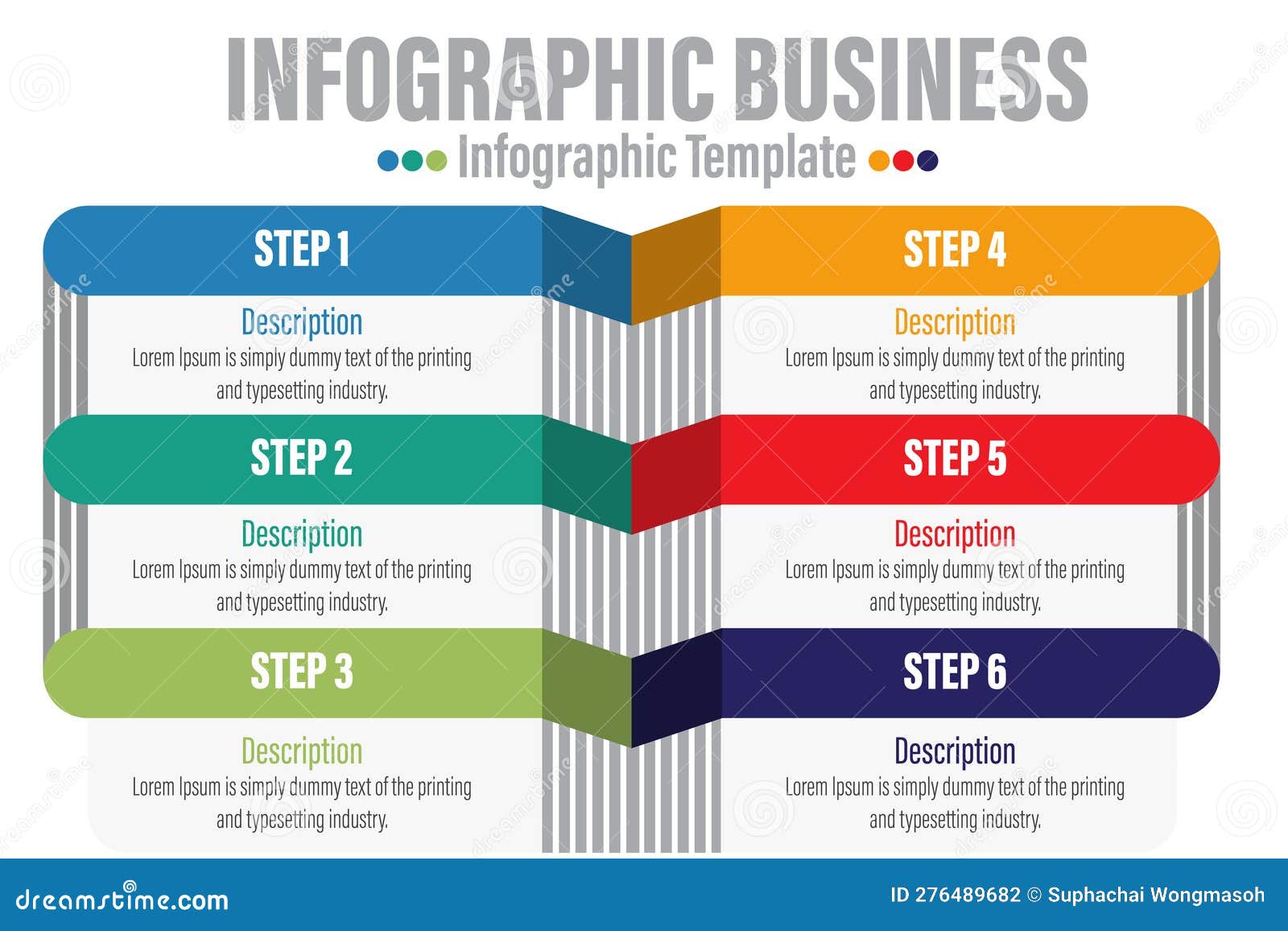 INFOGRAPHIC BUSINESS
Infographic Template

STEP 1
Description
Lorem Ipsum is simply dummy text of the printing and typesetting industry.

STEP 2
Description
Lorem Ipsum is simply dummy text of the printing and typesetting industry.

STEP 3
Description
Lorem Ipsum is simply dummy text of the printing and typesetting industry.

STEP 4
Description
Lorem Ipsum is simply dummy text of the printing and typesetting industry.

STEP 5
Description
Lorem Ipsum is simply dummy text of the printing and typesetting industry.

STEP 6
Description
Lorem Ipsum is simply dummy text of the printing and typesetting industry.

dreamstime.com
ID 276489682 © Suphachai Wongmasoh