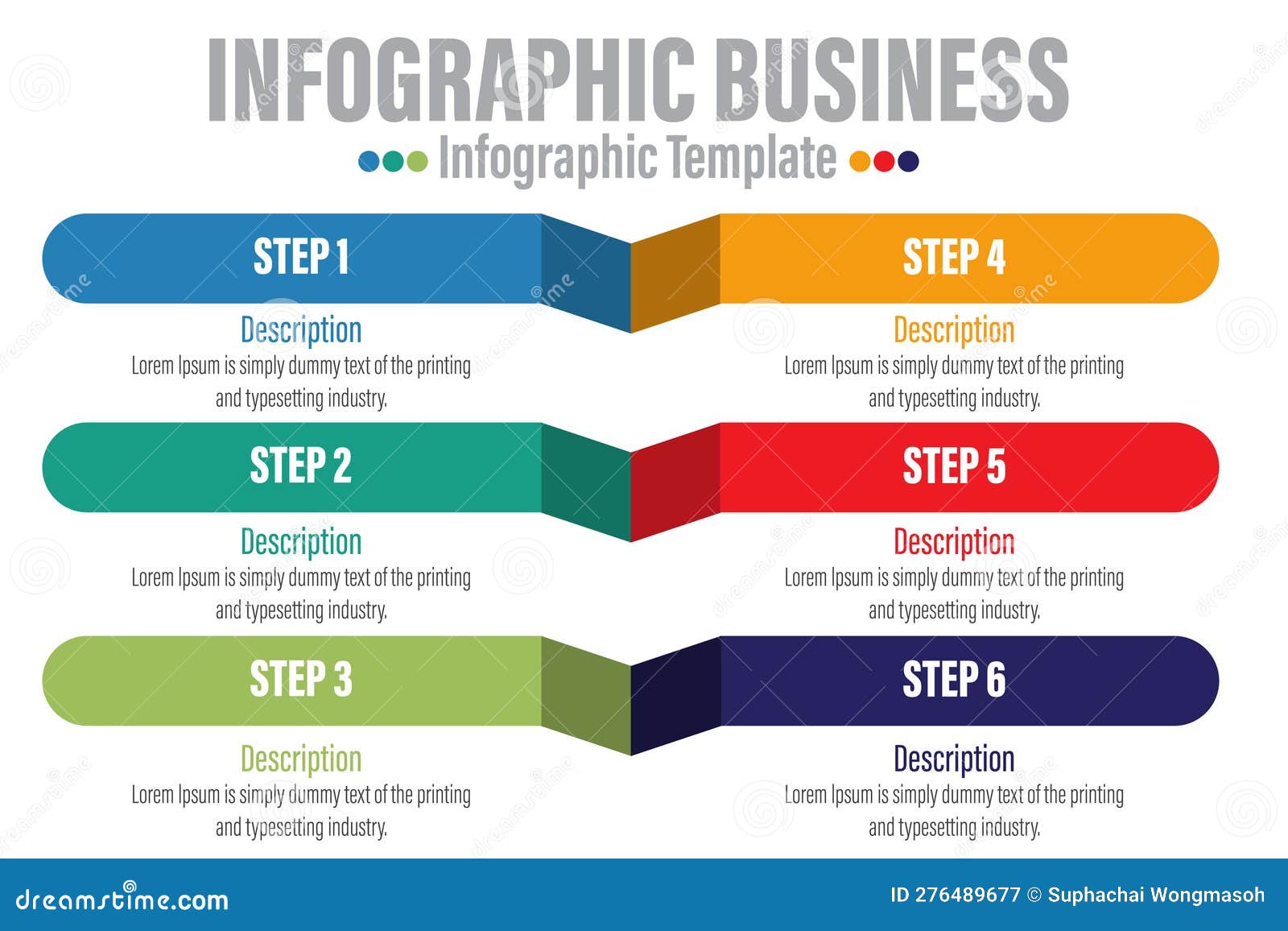 INFOGRAPHIC BUSINESS

Infographic Template

STEP 1

Description

Lorem Ipsum is simply dummy text of the printing and typesetting industry.

STEP 2

Description

Lorem Ipsum is simply dummy text of the printing and typesetting industry.

STEP 3

Description

Lorem Ipsum is simply dummy text of the printing and typesetting industry.

STEP 4

Description

Lorem Ipsum is simply dummy text of the printing and typesetting industry.

STEP 5

Description

Lorem Ipsum is simply dummy text of the printing and typesetting industry.

STEP 6

Description

Lorem Ipsum is simply dummy text of the printing and typesetting industry.

dreamstime.com

ID 276489677 © Suphachai Wongmasoh