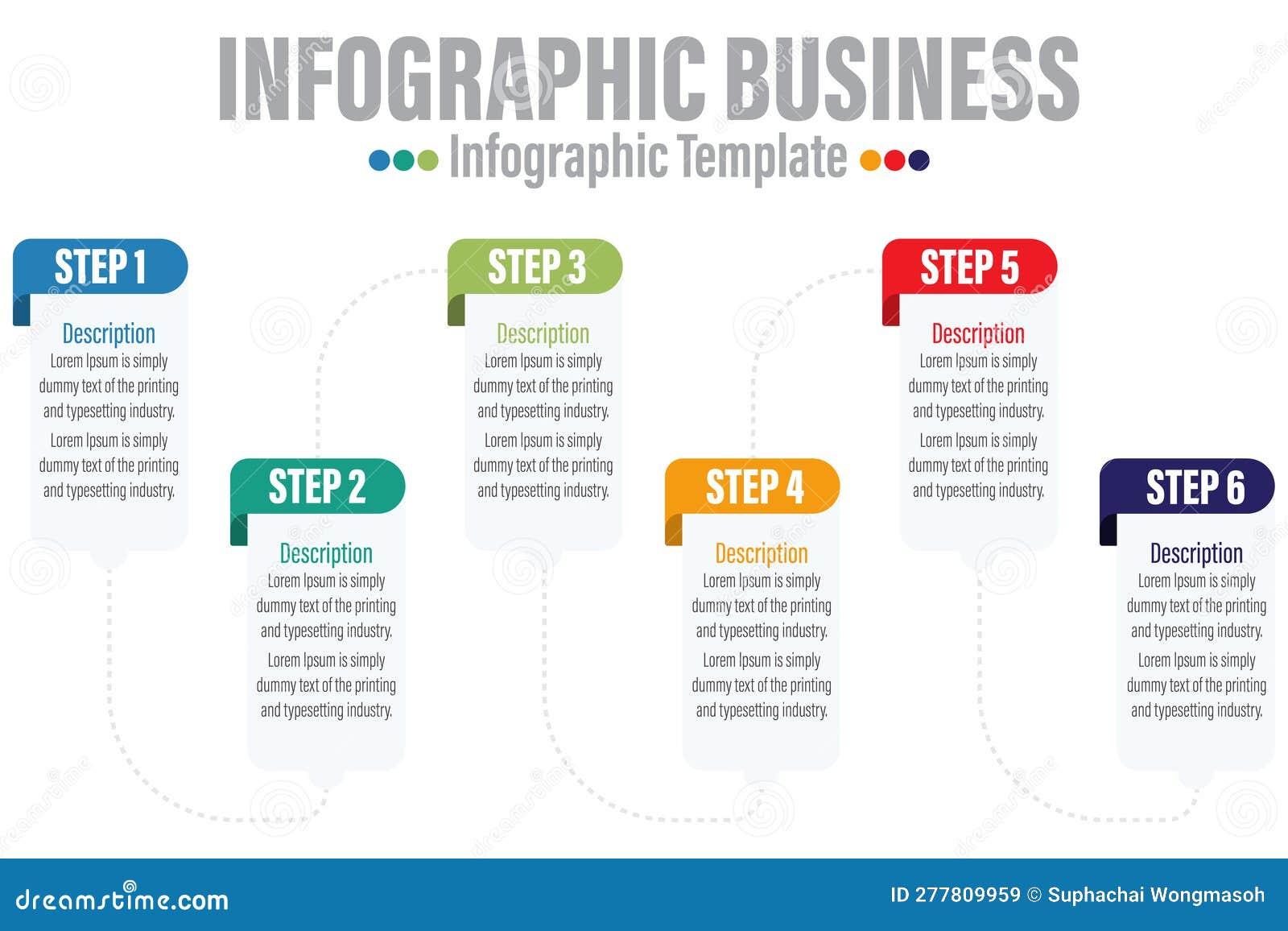 INFOGRAPHIC BUSINESS
Infographic Template

STEP 1
Description
Lorem Ipsum is simply dummy text of the printing and typesetting industry.
Lorem Ipsum is simply dummy text of the printing and typesetting industry.

STEP 2
Description
Lorem Ipsum is simply dummy text of the printing and typesetting industry.
Lorem Ipsum is simply dummy text of the printing and typesetting industry.

STEP 3
Description
Lorem Ipsum is simply dummy text of the printing and typesetting industry.
Lorem Ipsum is simply dummy text of the printing and typesetting industry.

STEP 4
Description
Lorem Ipsum is simply dummy text of the printing and typesetting industry.
Lorem Ipsum is simply dummy text of the printing and typesetting industry.

STEP 5
Description
Lorem Ipsum is simply dummy text of the printing and typesetting industry.
Lorem Ipsum is simply dummy text of the printing and typesetting industry.

STEP 6
Description
Lorem Ipsum is simply dummy text of the printing and typesetting industry.
Lorem Ipsum is simply dummy text of the printing and typesetting industry.

dreamstime.com
ID 277809959 © Suphachai Wongmasoh