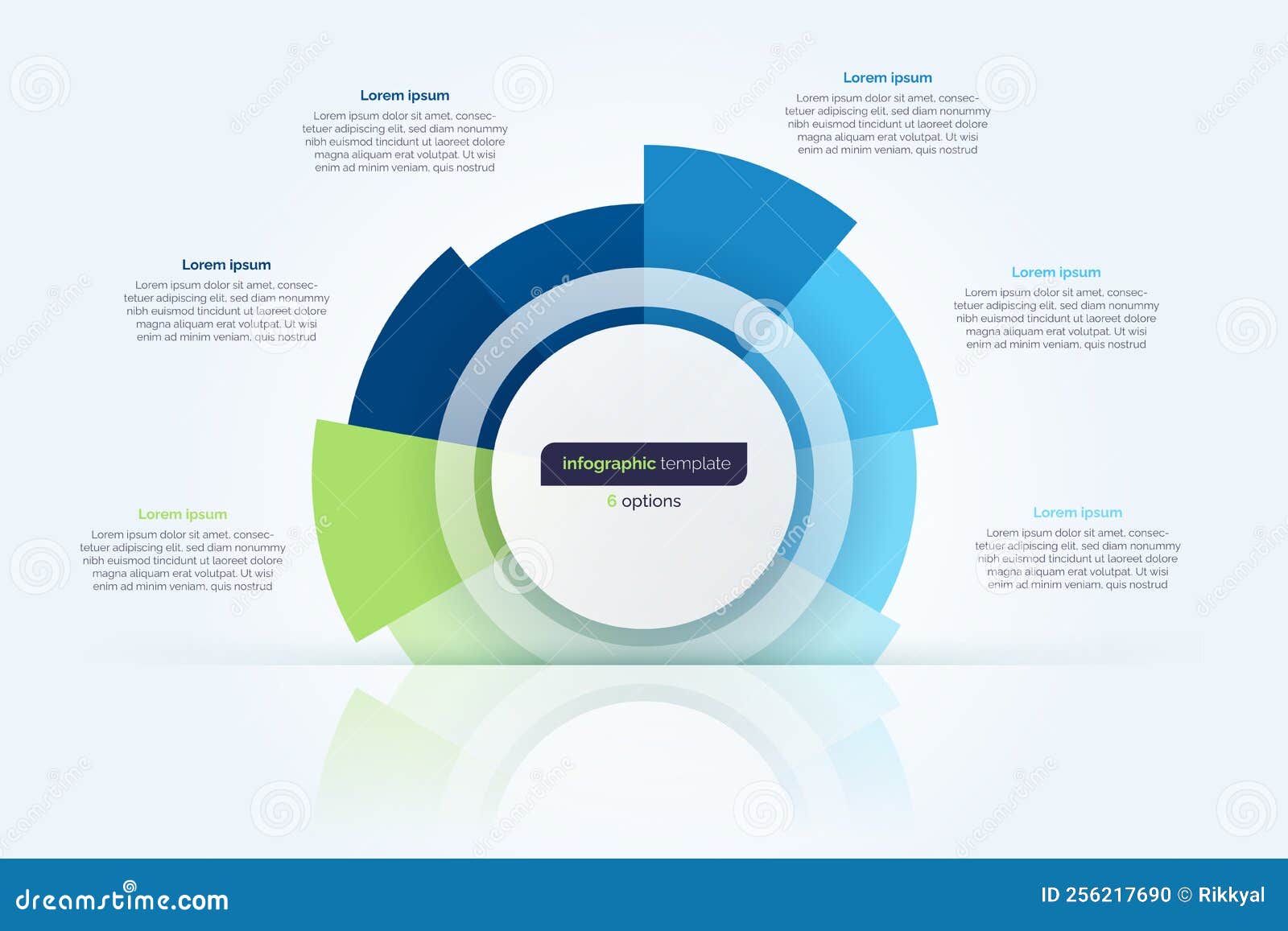 Lorem ipsum
Lorem ipsum dolor sit amet, consectetuer adipiscing elit, sed diam nonummy nibh euismod tincidunt ut laoreet dolore magna aliquam erat volutpat. Ut wisi enim ad minim veniam, quis nostrud

Lorem ipsum
Lorem ipsum dolor sit amet, consectetuer adipiscing elit, sed diam nonummy nibh euismod tincidunt ut laoreet dolore magna aliquam erat volutpat. Ut wisi enim ad minim veniam, quis nostrud

Lorem ipsum
Lorem ipsum dolor sit amet, consectetuer adipiscing elit, sed diam nonummy nibh euismod tincidunt ut laoreet dolore magna aliquam erat volutpat. Ut wisi enim ad minim veniam, quis nostrud

Lorem ipsum
Lorem ipsum dolor sit amet, consectetuer adipiscing elit, sed diam nonummy nibh euismod tincidunt ut laoreet dolore magna aliquam erat volutpat. Ut wisi enim ad minim veniam, quis nostrud

Lorem ipsum
Lorem ipsum dolor sit amet, consectetuer adipiscing elit, sed diam nonummy nibh euismod tincidunt ut laoreet dolore magna aliquam erat volutpat. Ut wisi enim ad minim veniam, quis nostrud

Lorem ipsum
Lorem ipsum dolor sit amet, consectetuer adipiscing elit, sed diam nonummy nibh euismod tincidunt ut laoreet dolore magna aliquam erat volutpat. Ut wisi enim ad minim veniam, quis nostrud

infographic template
6 options

dreamstime.com
ID 256217690 © Rikkyal