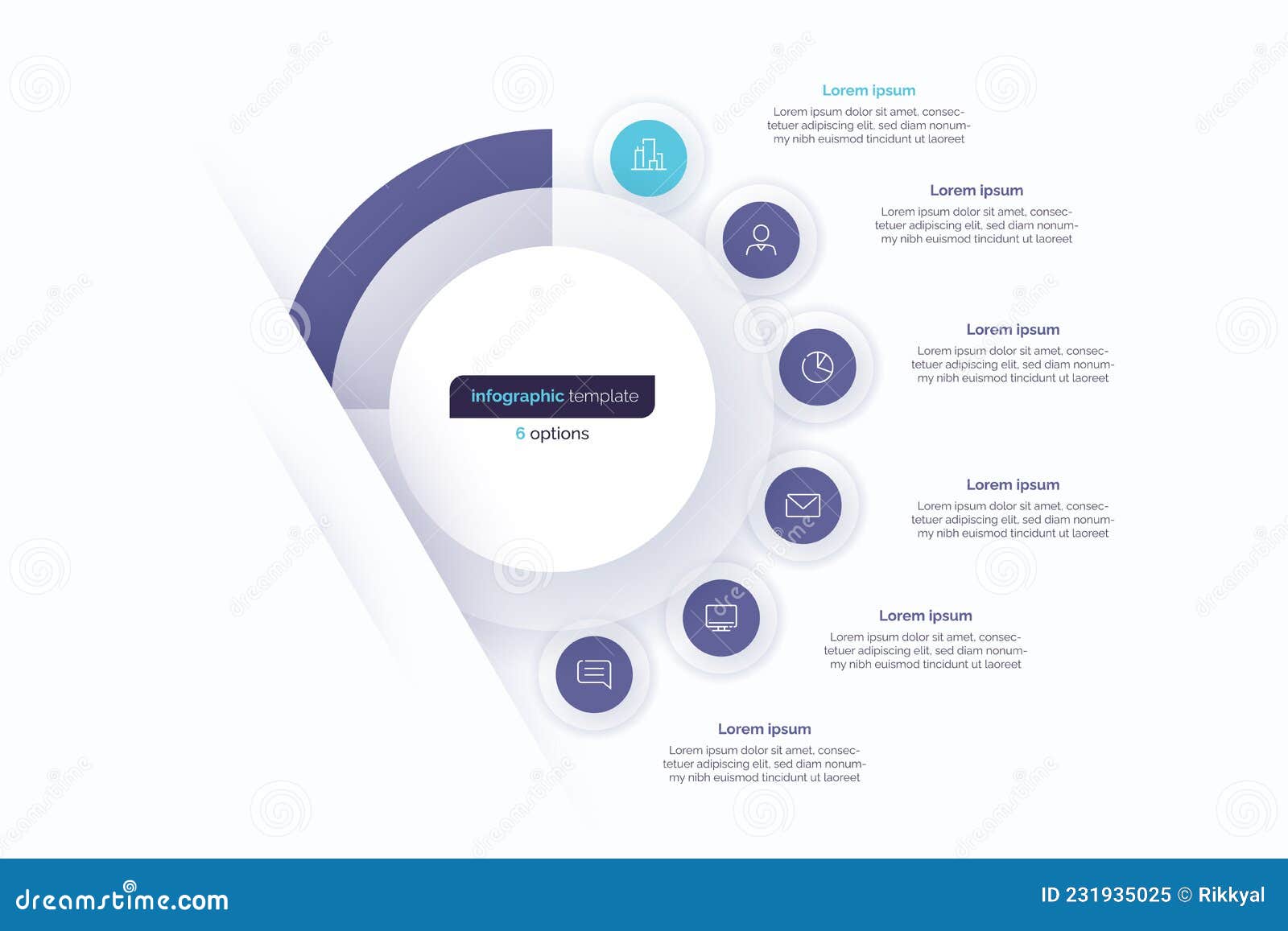 infographic template

6 options

Lorem ipsum

Lorem ipsum dolor sit amet, consectetuer adipiscing elit, sed diam nonummy nibh euismod tincidunt ut laoreet

Lorem ipsum

Lorem ipsum dolor sit amet, consectetuer adipiscing elit, sed diam nonummy nibh euismod tincidunt ut laoreet

Lorem ipsum

Lorem ipsum dolor sit amet, consectetuer adipiscing elit, sed diam nonummy nibh euismod tincidunt ut laoreet

Lorem ipsum

Lorem ipsum dolor sit amet, consectetuer adipiscing elit, sed diam nonummy nibh euismod tincidunt ut laoreet

Lorem ipsum

Lorem ipsum dolor sit amet, consectetuer adipiscing elit, sed diam nonummy nibh euismod tincidunt ut laoreet

Lorem ipsum

Lorem ipsum dolor sit amet, consectetuer adipiscing elit, sed diam nonummy nibh euismod tincidunt ut laoreet

dreamstime.com

ID 231935025 © Rikkyal