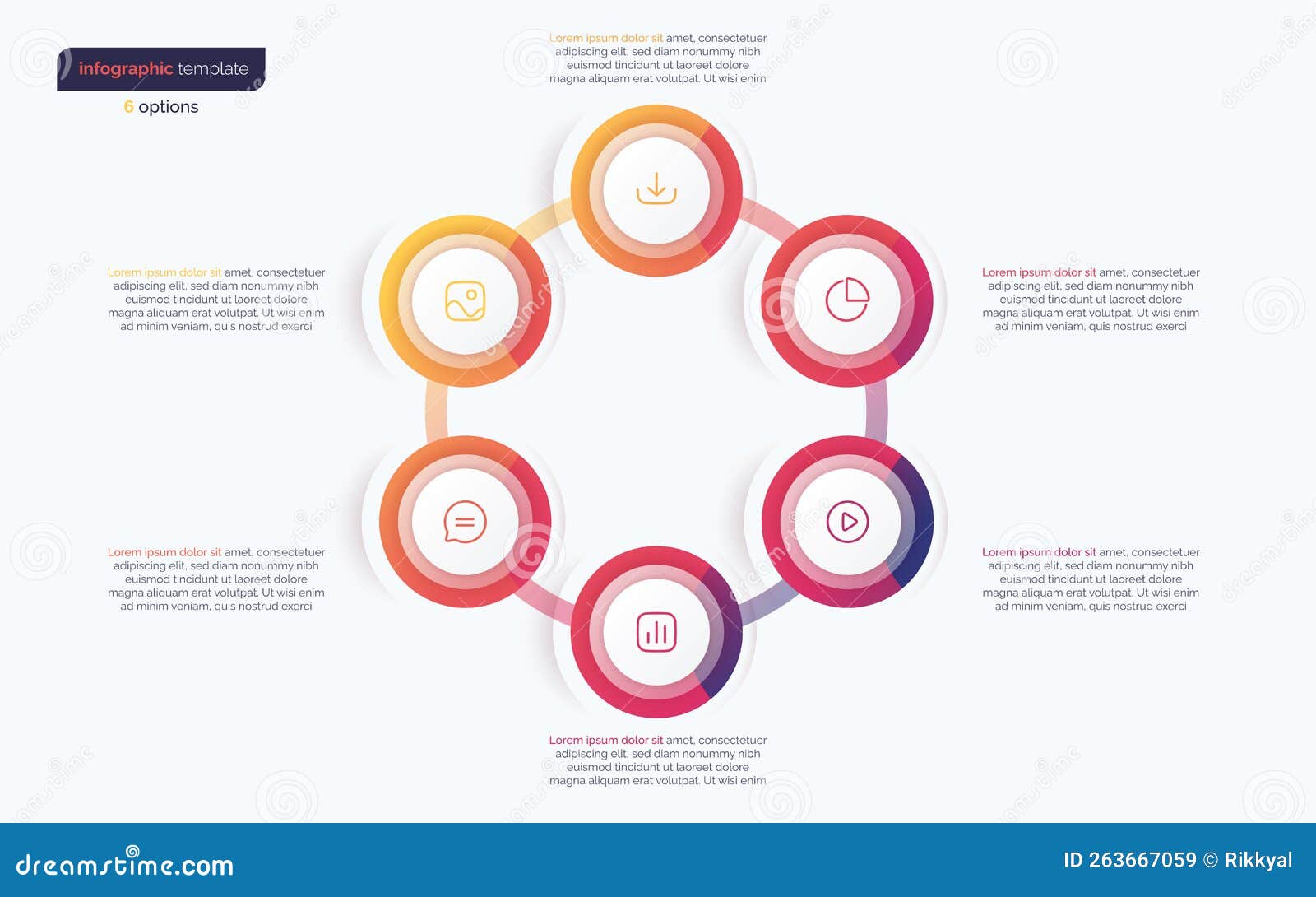 infographic template
6 options

Lorem ipsum dolor sit amet, consectetuer adipiscing elit, sed diam nonummy nibh euismod tincidunt ut laoreet dolore magna aliquam erat volutpat. Ut wisi enim

Lorem ipsum dolor sit amet, consectetuer adipiscing elit, sed diam nonummy nibh euismod tincidunt ut laoreet dolore magna aliquam erat volutpat. Ut wisi enim ad minim veniam, quis nostrud exerci

Lorem ipsum dolor sit amet, consectetuer adipiscing elit, sed diam nonummy nibh euismod tincidunt ut laoreet dolore magna aliquam erat volutpat. Ut wisi enim ad minim veniam, quis nostrud exerci

Lorem ipsum dolor sit amet, consectetuer adipiscing elit, sed diam nonummy nibh euismod tincidunt ut laoreet dolore magna aliquam erat volutpat. Ut wisi enim ad minim veniam, quis nostrud exerci

Lorem ipsum dolor sit amet, consectetuer adipiscing elit, sed diam nonummy nibh euismod tincidunt ut laoreet dolore magna aliquam erat volutpat. Ut wisi enim ad minim veniam, quis nostrud exerci

Lorem ipsum dolor sit amet, consectetuer adipiscing elit, sed diam nonummy nibh euismod tincidunt ut laoreet dolore magna aliquam erat volutpat. Ut wisi enim

dreamstime.com
ID 263667059 © Rikkyal