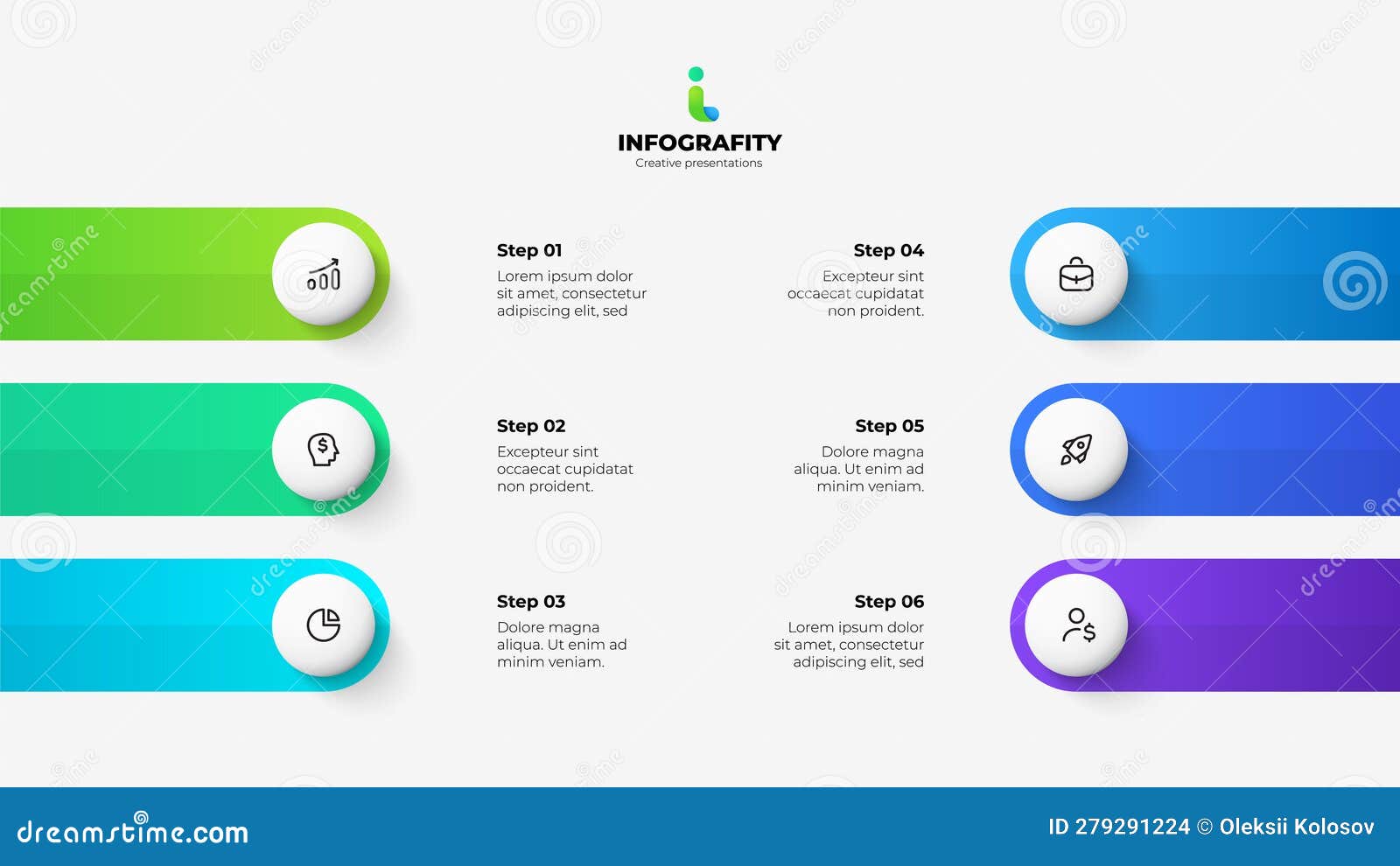 INFOGRAFITY
Creative presentations

Step 01
Lorem ipsum dolor sit amet, consectetur adipiscing elit, sed

Step 02
Excepteur sint occaecat cupidatat non proident.

Step 03
Dolore magna aliqua. Ut enim ad minim veniam.

Step 04
Excepteur sint occaecat cupidatat non proident.

Step 05
Dolore magna aliqua. Ut enim ad minim veniam.

Step 06
Lorem ipsum dolor sit amet, consectetur adipiscing elit, sed

dreamstime.com
ID 279291224 © Oleksii Kolosov