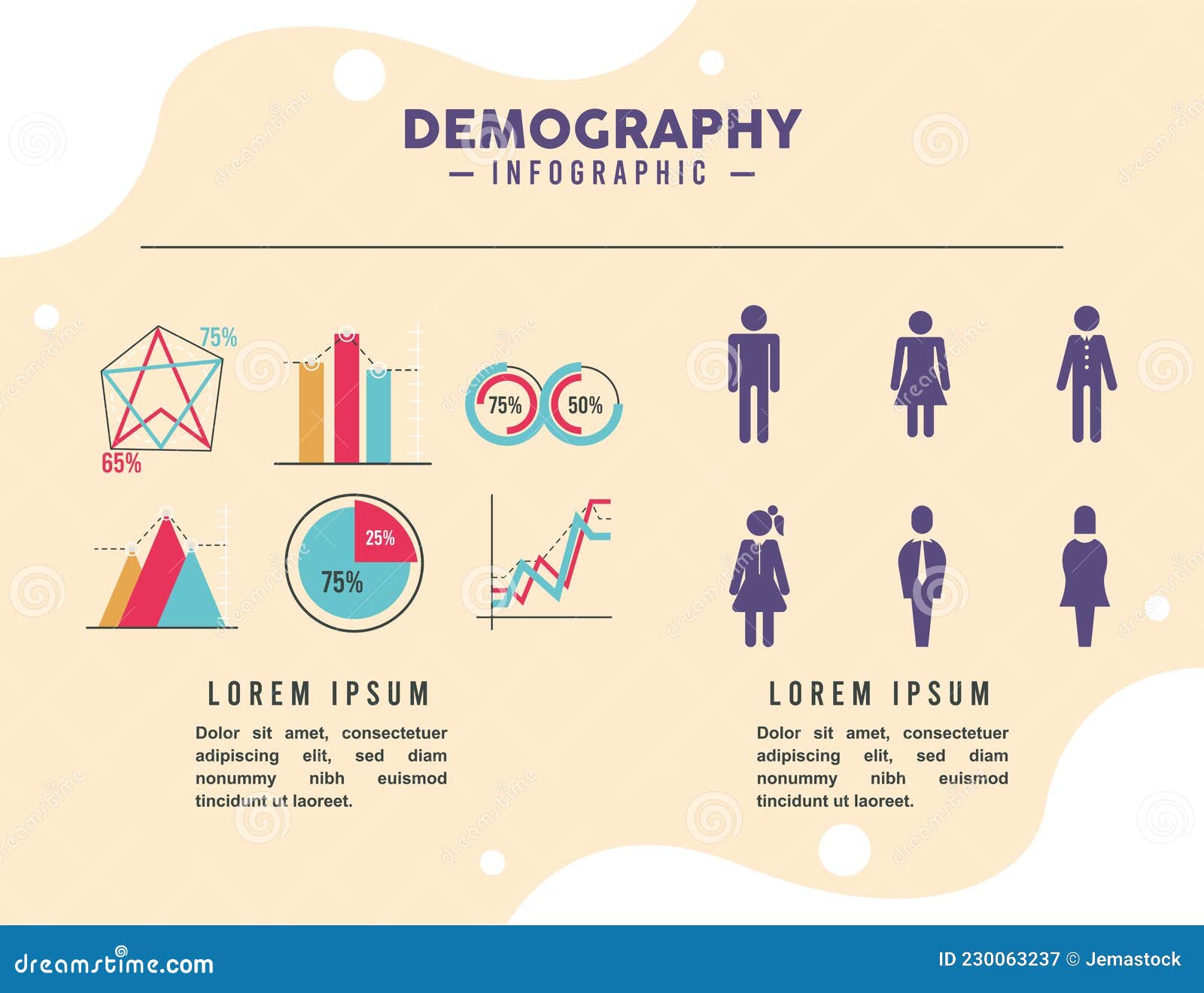 DEMOGRAPHY
— INFOGRAPHIC —

75%
65%
75%
50%
25%
75%

LOREM IPSUM
Dolor sit amet, consectetuer adipiscing elit, sed diam nonummy nibh euismod tincidunt ut laoreet.

LOREM IPSUM
Dolor sit amet, consectetuer adipiscing elit, sed diam nonummy nibh euismod tincidunt ut laoreet.

dreamstime.com
ID 230063237 © Jemastock