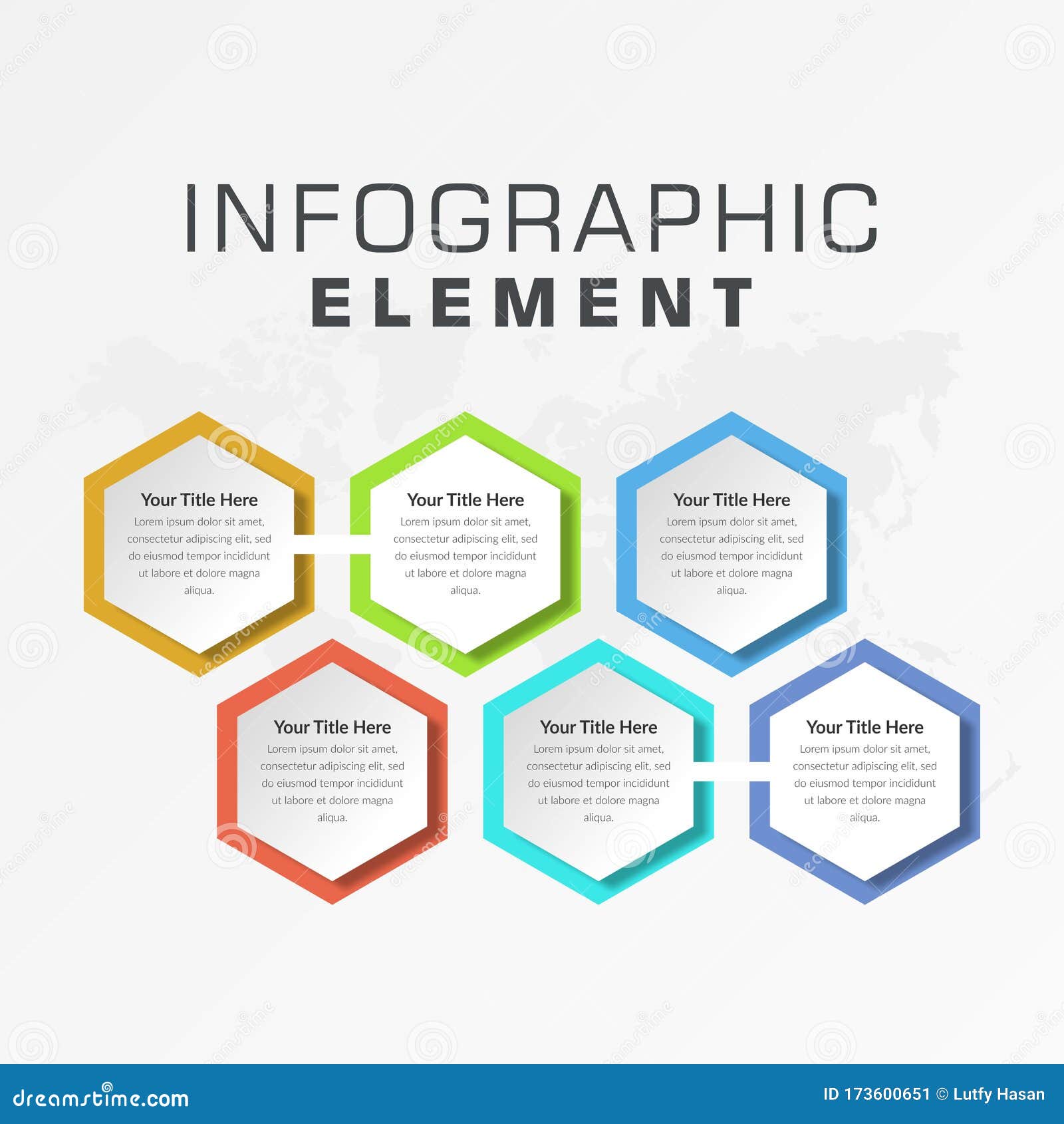 INFOGRAPHIC
ELEMENT

Your Title Here
Lorem ipsum dolor sit amet, consectetur adipiscing elit, sed do eiusmod tempor incididunt ut labore et dolore magna aliqua.

Your Title Here
Lorem ipsum dolor sit amet, consectetur adipiscing elit, sed do eiusmod tempor incididunt ut labore et dolore magna aliqua.

Your Title Here
Lorem ipsum dolor sit amet, consectetur adipiscing elit, sed do eiusmod tempor incididunt ut labore et dolore magna aliqua.

Your Title Here
Lorem ipsum dolor sit amet, consectetur adipiscing elit, sed do eiusmod tempor incididunt ut labore et dolore magna aliqua.

Your Title Here
Lorem ipsum dolor sit amet, consectetur adipiscing elit, sed do eiusmod tempor incididunt ut labore et dolore magna aliqua.

Your Title Here
Lorem ipsum dolor sit amet, consectetur adipiscing elit, sed do eiusmod tempor incididunt ut labore et dolore magna aliqua.

dreamstime.com
ID 173600651 © Lutfy Hasan