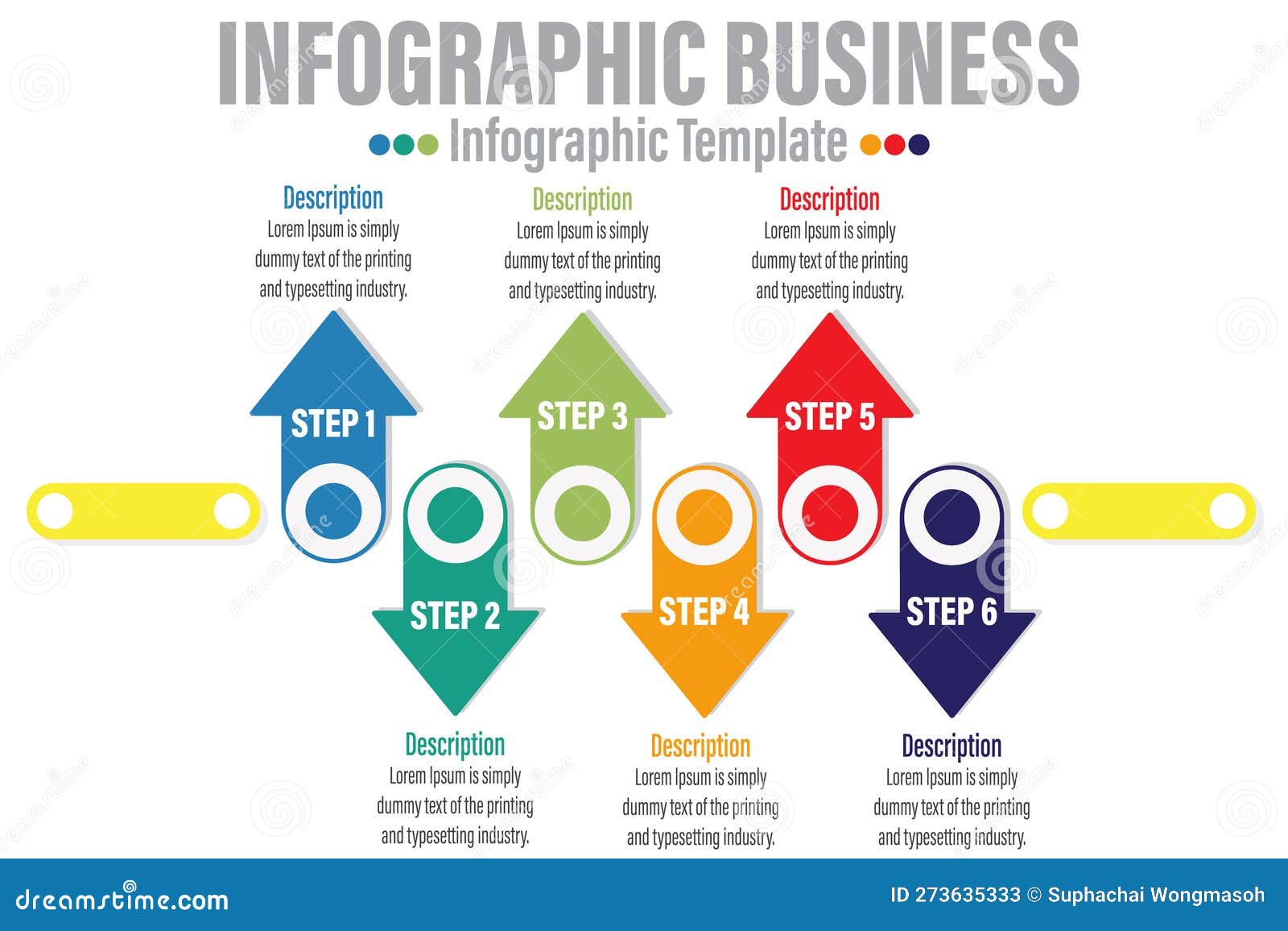 INFOGRAPHIC BUSINESS

Infographic Template

Description
Lorem Ipsum is simply dummy text of the printing and typesetting industry.

Description
Lorem Ipsum is simply dummy text of the printing and typesetting industry.

Description
Lorem Ipsum is simply dummy text of the printing and typesetting industry.

STEP 1

STEP 3

STEP 5

STEP 2

STEP 4

STEP 6

Description
Lorem Ipsum is simply dummy text of the printing and typesetting industry.

Description
Lorem Ipsum is simply dummy text of the printing and typesetting industry.

Description
Lorem Ipsum is simply dummy text of the printing and typesetting industry.

dreamstime.com

ID 273635333 © Suphachai Wongmasoh