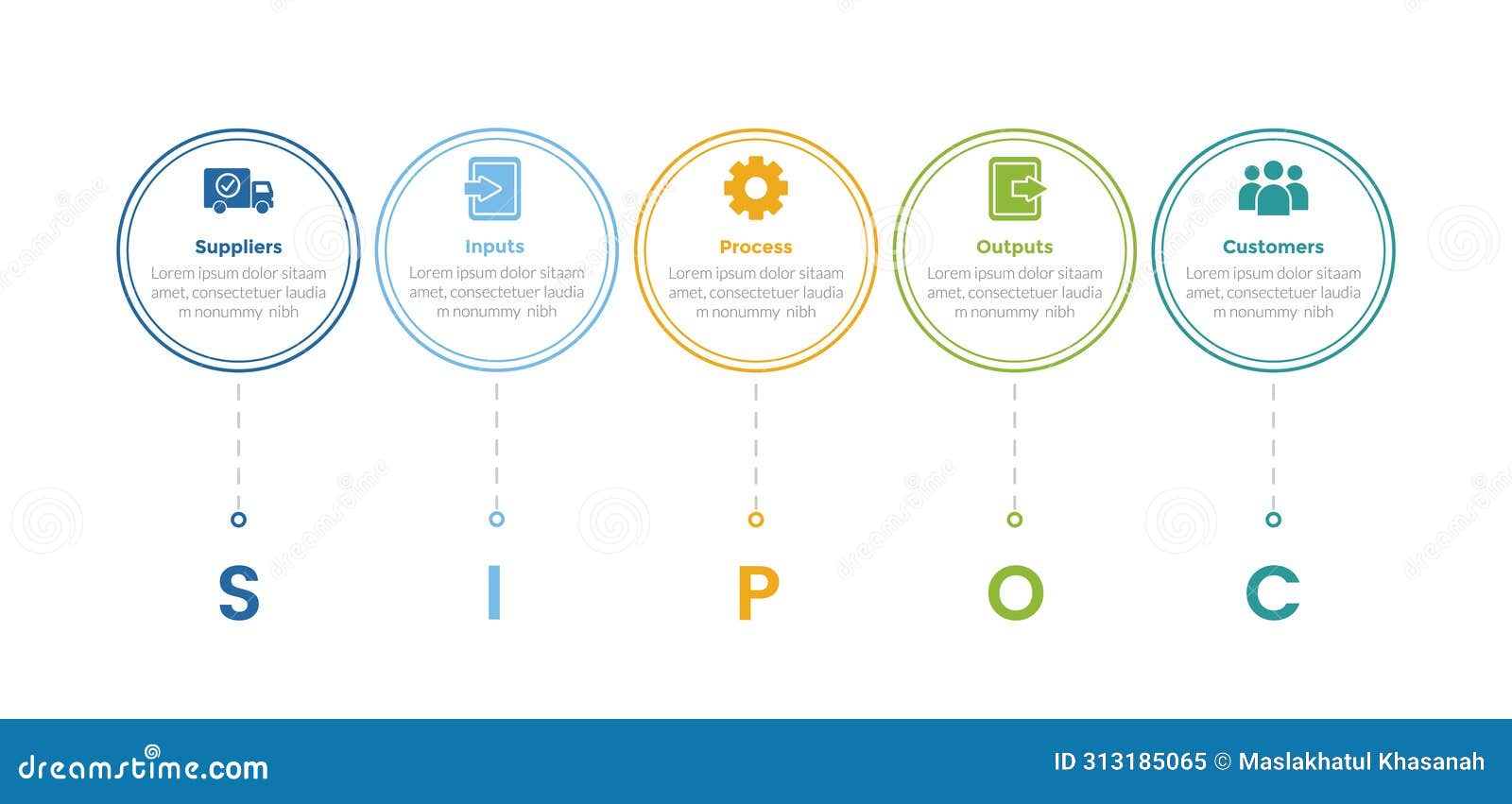 Suppliers
Lorem ipsum dolor sitaam amet, consectetuer laudia m nonummy nibh

Inputs
Lorem ipsum dolor sitaam amet, consectetuer laudia m nonummy nibh

Process
Lorem ipsum dolor sitaam amet, consectetuer laudia m nonummy nibh

Outputs
Lorem ipsum dolor sitaam amet, consectetuer laudia m nonummy nibh

Customers
Lorem ipsum dolor sitaam amet, consectetuer laudia m nonummy nibh

S I P O C

dreamstime.com
ID 313185065 © Maslakhatul Khasanah