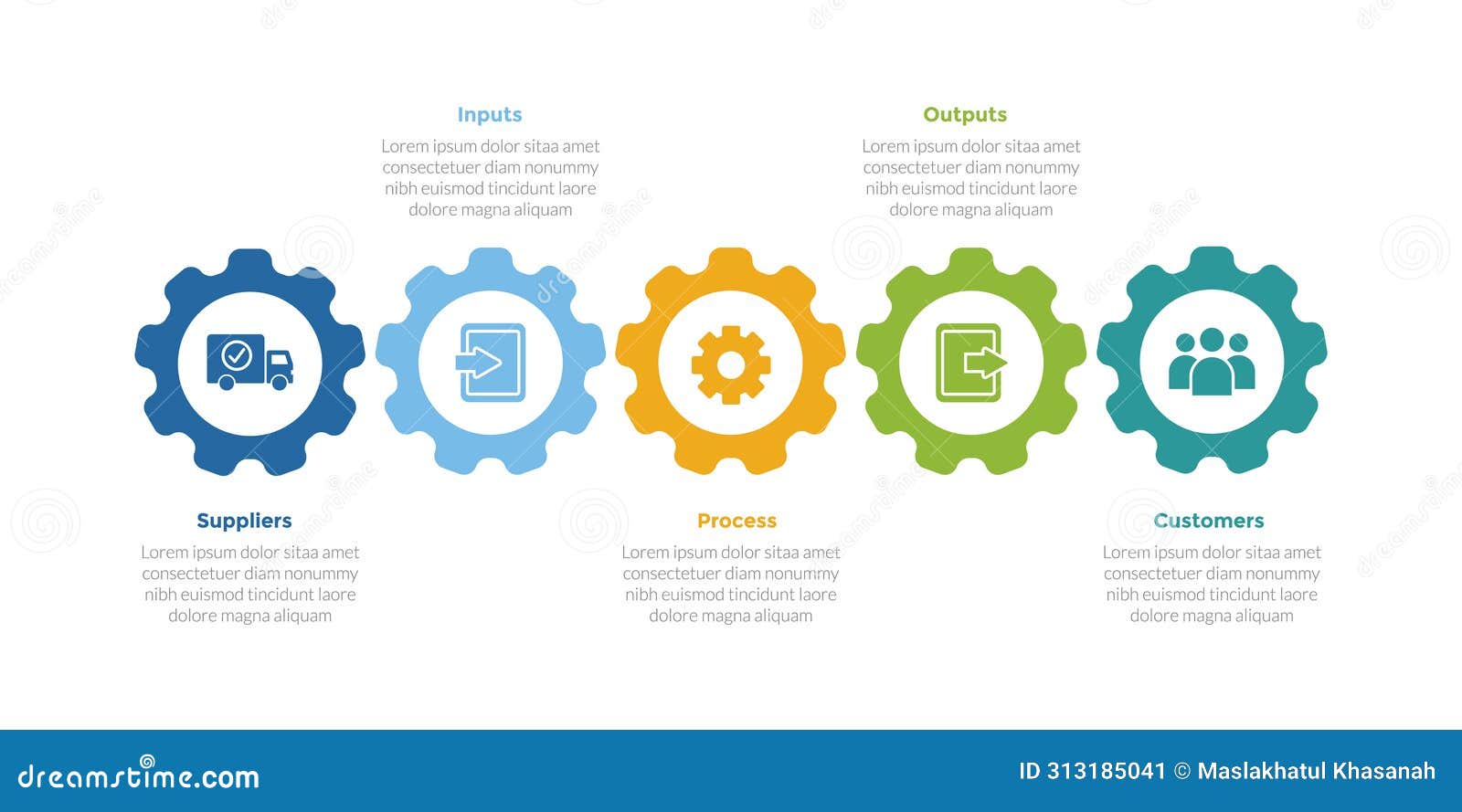 Inputs
Lorem ipsum dolor sitaa amet consectetuer diam nonummy nibh euismod tincidunt laore dolore magna aliquam

Outputs
Lorem ipsum dolor sitaa amet consectetuer diam nonummy nibh euismod tincidunt laore dolore magna aliquam

Suppliers
Lorem ipsum dolor sitaa amet consectetuer diam nonummy nibh euismod tincidunt laore dolore magna aliquam

Process
Lorem ipsum dolor sitaa amet consectetuer diam nonummy nibh euismod tincidunt laore dolore magna aliquam

Customers
Lorem ipsum dolor sitaa amet consectetuer diam nonummy nibh euismod tincidunt laore dolore magna aliquam

dreamstime.com

ID 313185041 © Maslakhatul Khasanah