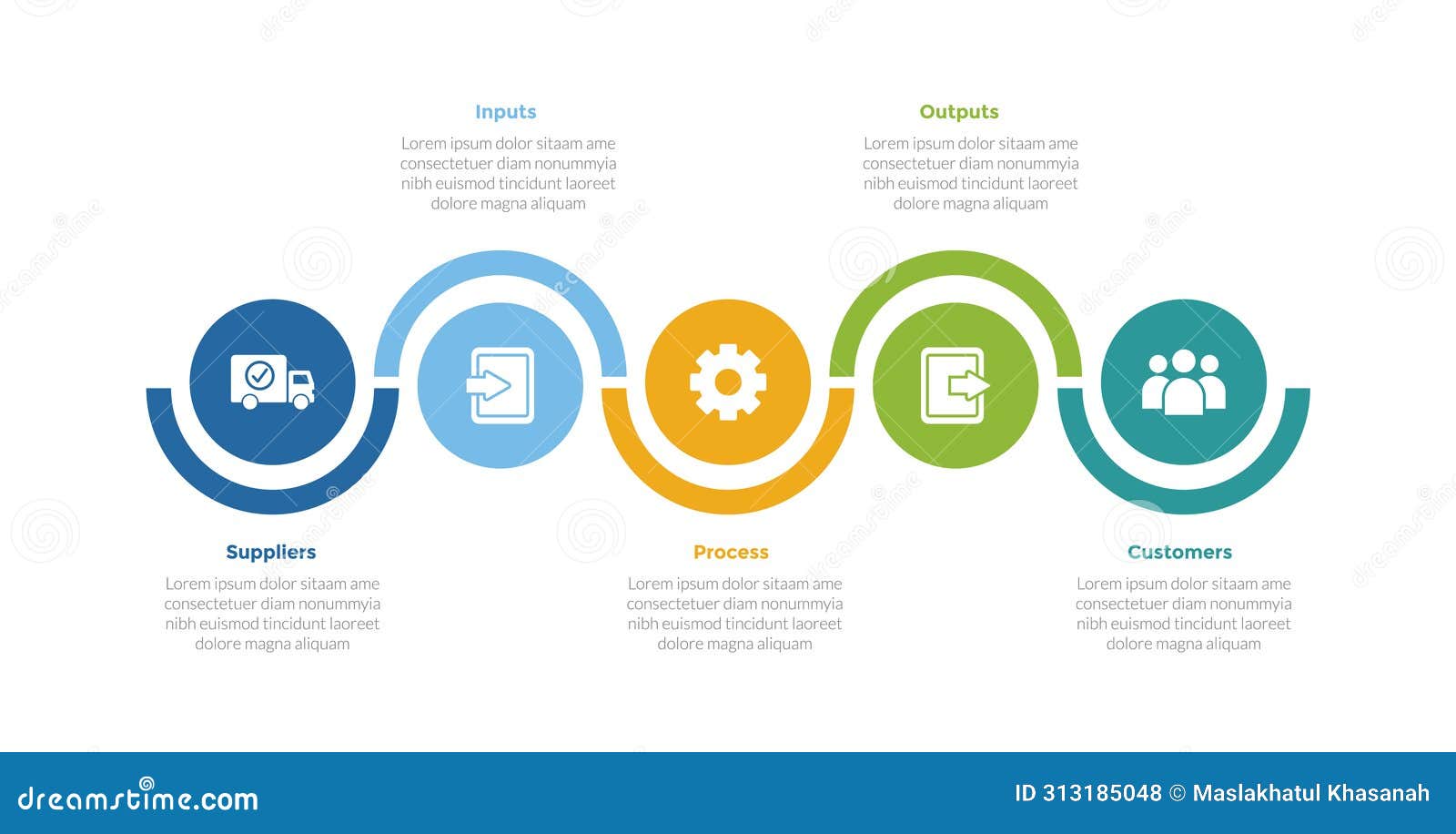 Inputs

Lorem ipsum dolor sitaam ame consectetuer diam nonummyia nibh euismod tincidunt laoreet dolore magna aliquam

Outputs

Lorem ipsum dolor sitaam ame consectetuer diam nonummyia nibh euismod tincidunt laoreet dolore magna aliquam

Suppliers

Lorem ipsum dolor sitaam ame consectetuer diam nonummyia nibh euismod tincidunt laoreet dolore magna aliquam

Process

Lorem ipsum dolor sitaam ame consectetuer diam nonummyia nibh euismod tincidunt laoreet dolore magna aliquam

Customers

Lorem ipsum dolor sitaam ame consectetuer diam nonummyia nibh euismod tincidunt laoreet dolore magna aliquam

dreamstime.com

ID 313185048 © Maslakhatul Khasanah