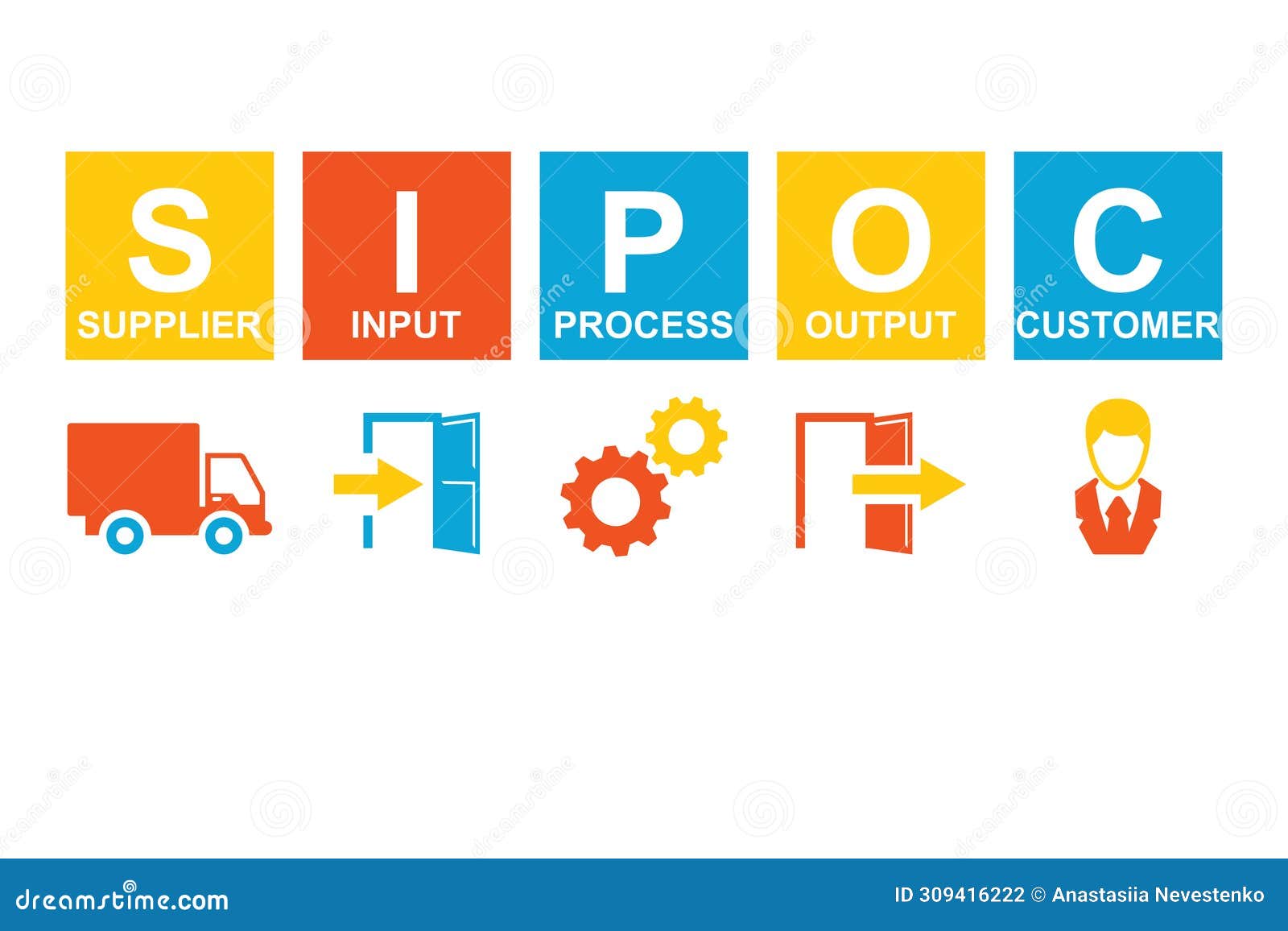 S
SUPPLIER

I
INPUT

P
PROCESS

O
OUTPUT

C
CUSTOMER

dreamstime.com

ID 309416222 © Anastasiia Nevestenko