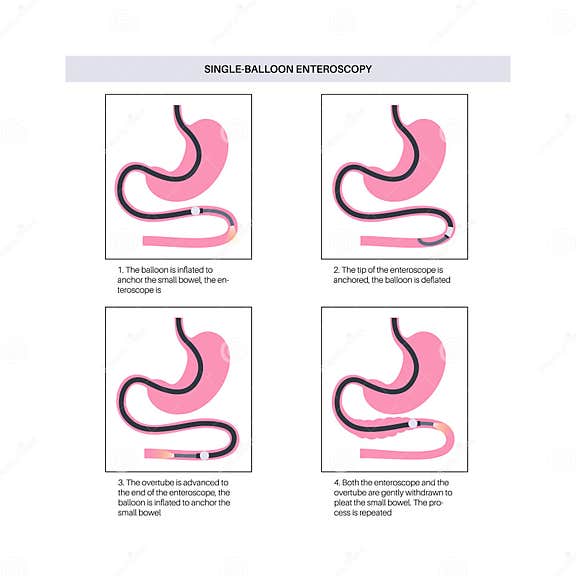 SINGLE-BALLOON ENTEROSCOPY

1. The balloon is inflated to anchor the small bowel, the enteroscope is

2. The tip of the enteroscope is anchored, the balloon is deflated

3. The overtube is advanced to the end of the enteroscope, the balloon is inflated to anchor the small bowel

4. Both the enteroscope and the overtube are gently withdrawn to pleat the small bowel. The process is repeated