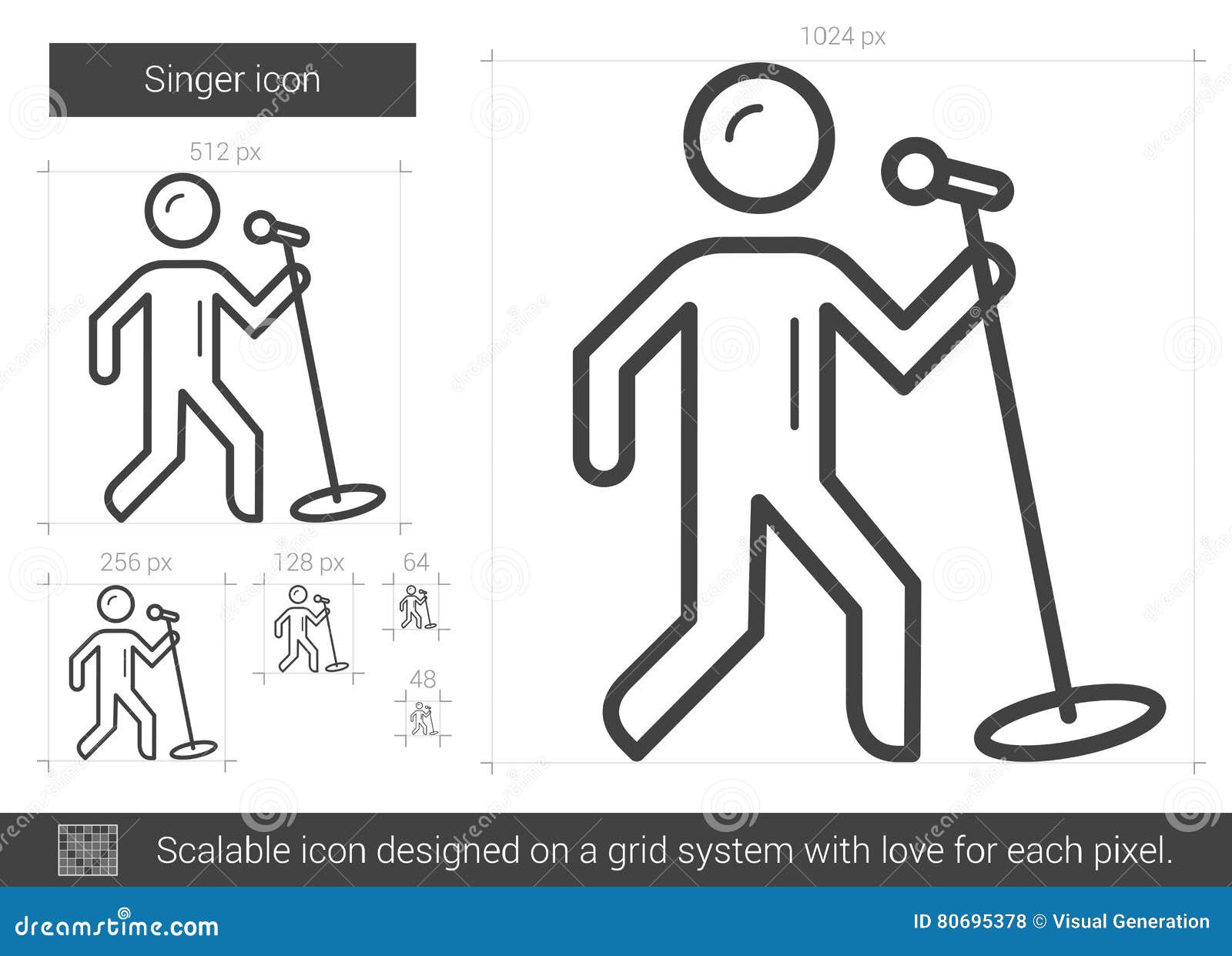 Singer icon

512 px

256 px

128 px

64

48

1024 px

Scalable icon designed on a grid system with love for each pixel.

dreamstime.com

ID 80695378 © Visual Generation