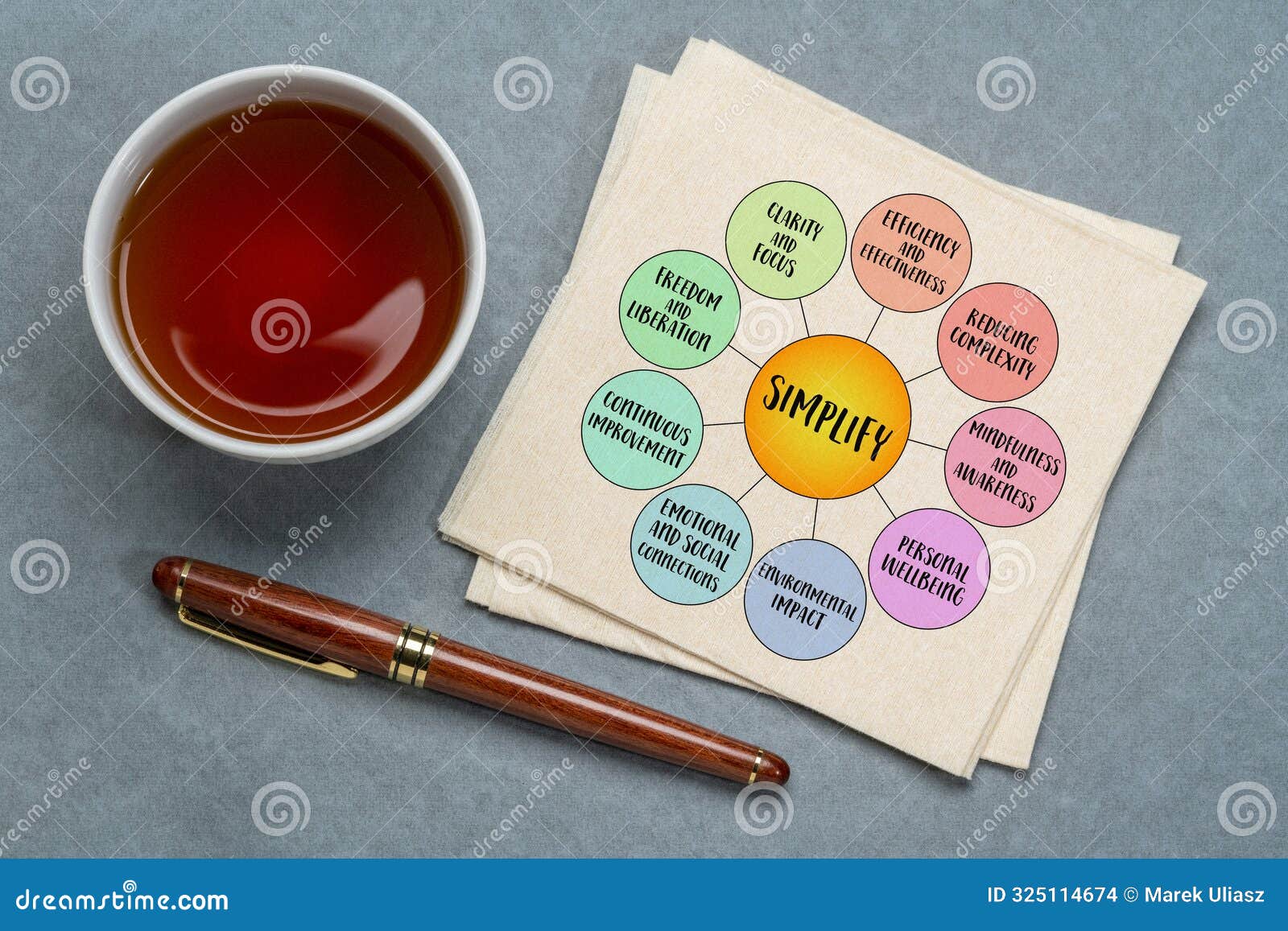 SIMPLIFY

CLARITY AND FOCUS

EFFICIENCY AND EFFECTIVENESS

REDUCING COMPLEXITY

MINDFULNESS AND AWARENESS

PERSONAL WELLBEING

ENVIRONMENTAL IMPACT

EMOTIONAL AND SOCIAL CONNECTIONS

CONTINUOUS IMPROVEMENT

FREEDOM AND LIBERATION

dreamstime

dreamstime.com

ID 325114674 © Marek Uliasz